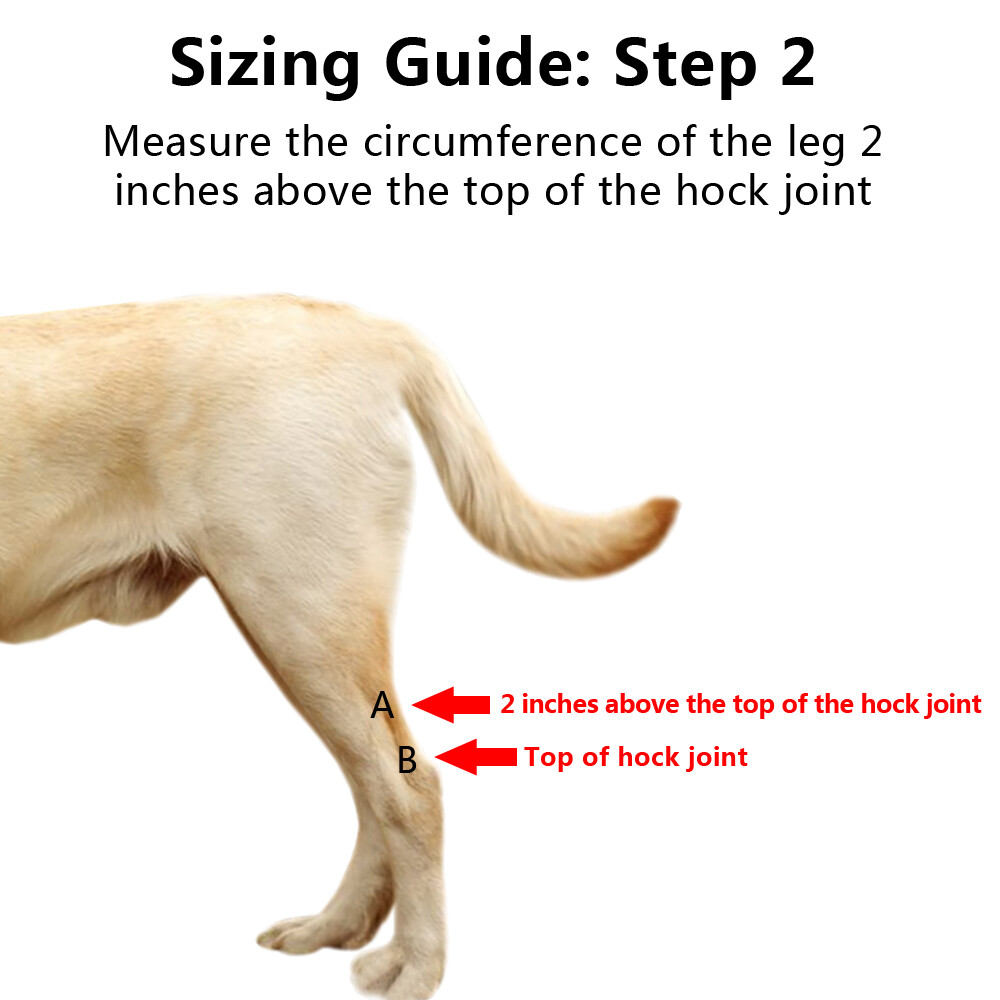 Sizing Guide: Step 2

Measure the circumference of the leg 2 inches above the top of the hock joint

A 2 inches above the top of the hock joint

B Top of hock joint