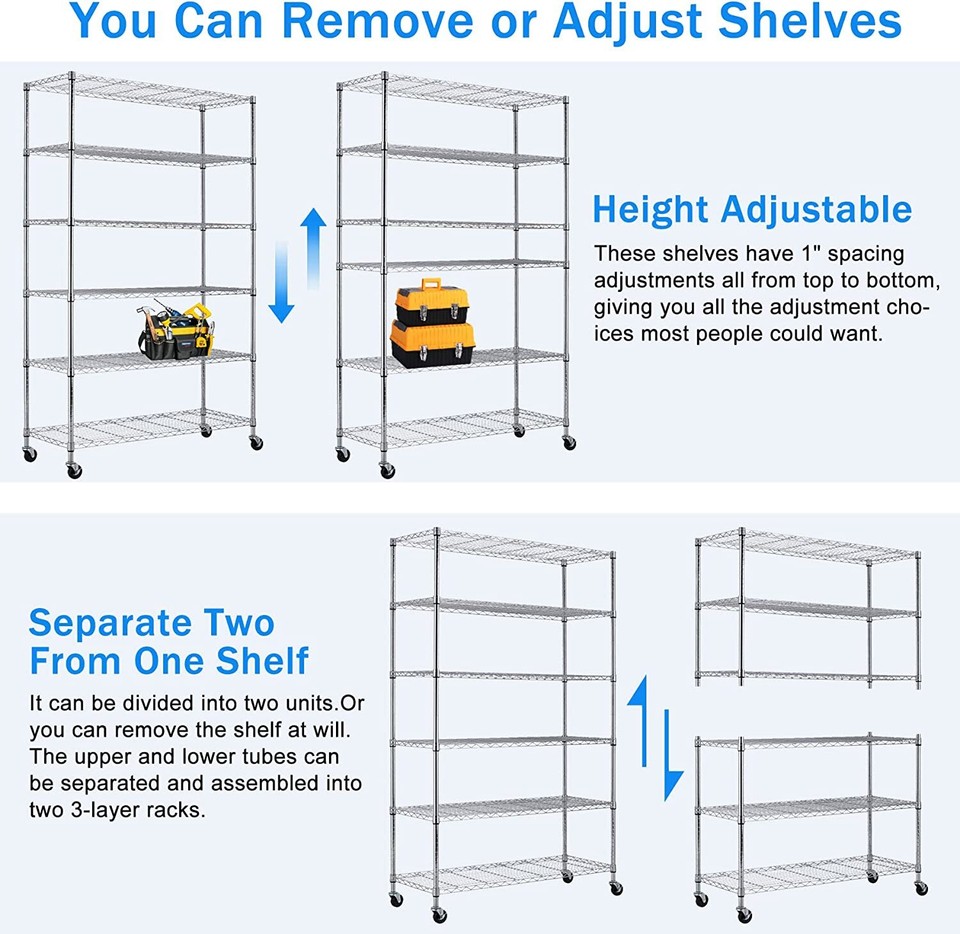 You Can Remove or Adjust Shelves

Height Adjustable

These shelves have 1" spacing adjustments all from top to bottom, giving you all the adjustment choices most people could want.

Separate Two From One Shelf

It can be divided into two units.Or you can remove the shelf at will. The upper and lower tubes can be separated and assembled into two 3-layer racks.