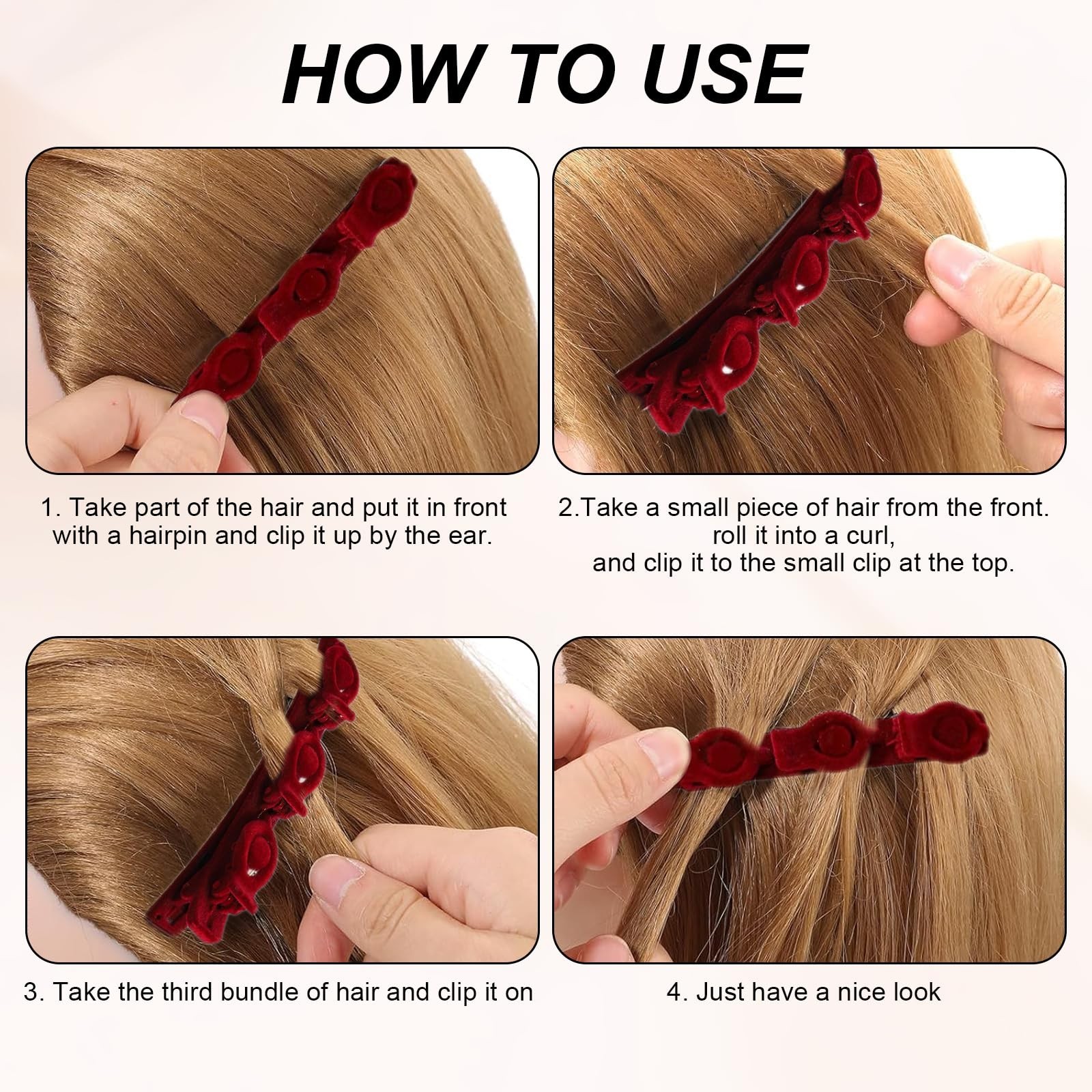 HOW TO USE

1. Take part of the hair and put it in front with a hairpin and clip it up by the ear.

2.Take a small piece of hair from the front. roll it into a curl, and clip it to the small clip at the top.

3. Take the third bundle of hair and clip it on

4. Just have a nice look