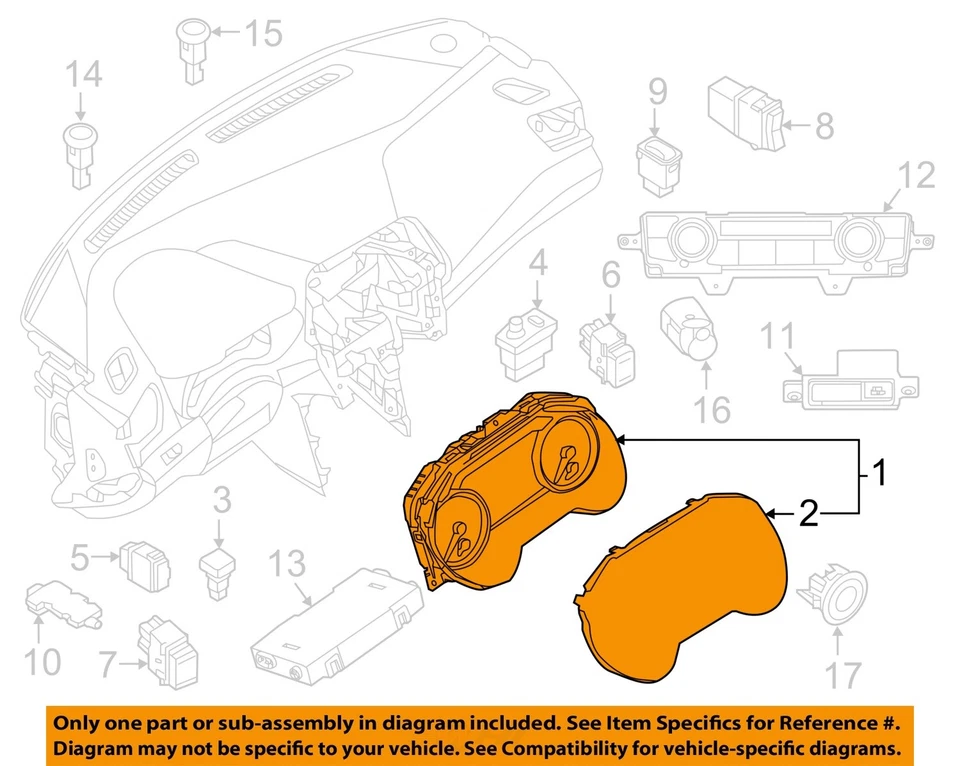 15
14
9
8
12
4
6
11
16
1
2
3
5
13
10
7
17

Only one part or sub-assembly in diagram included. See Item Specifics for Reference #.
Diagram may not be specific to your vehicle. See Compatibility for vehicle-specific diagrams.