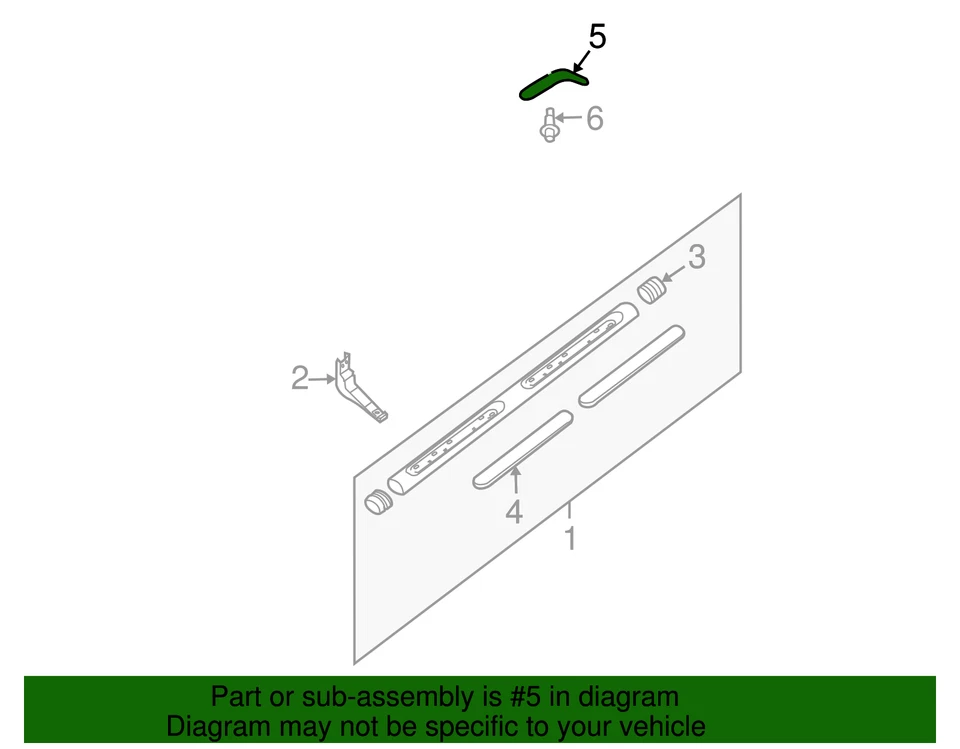 5
6
3
2
4
1

Part or sub-assembly is #5 in diagram
Diagram may not be specific to your vehicle