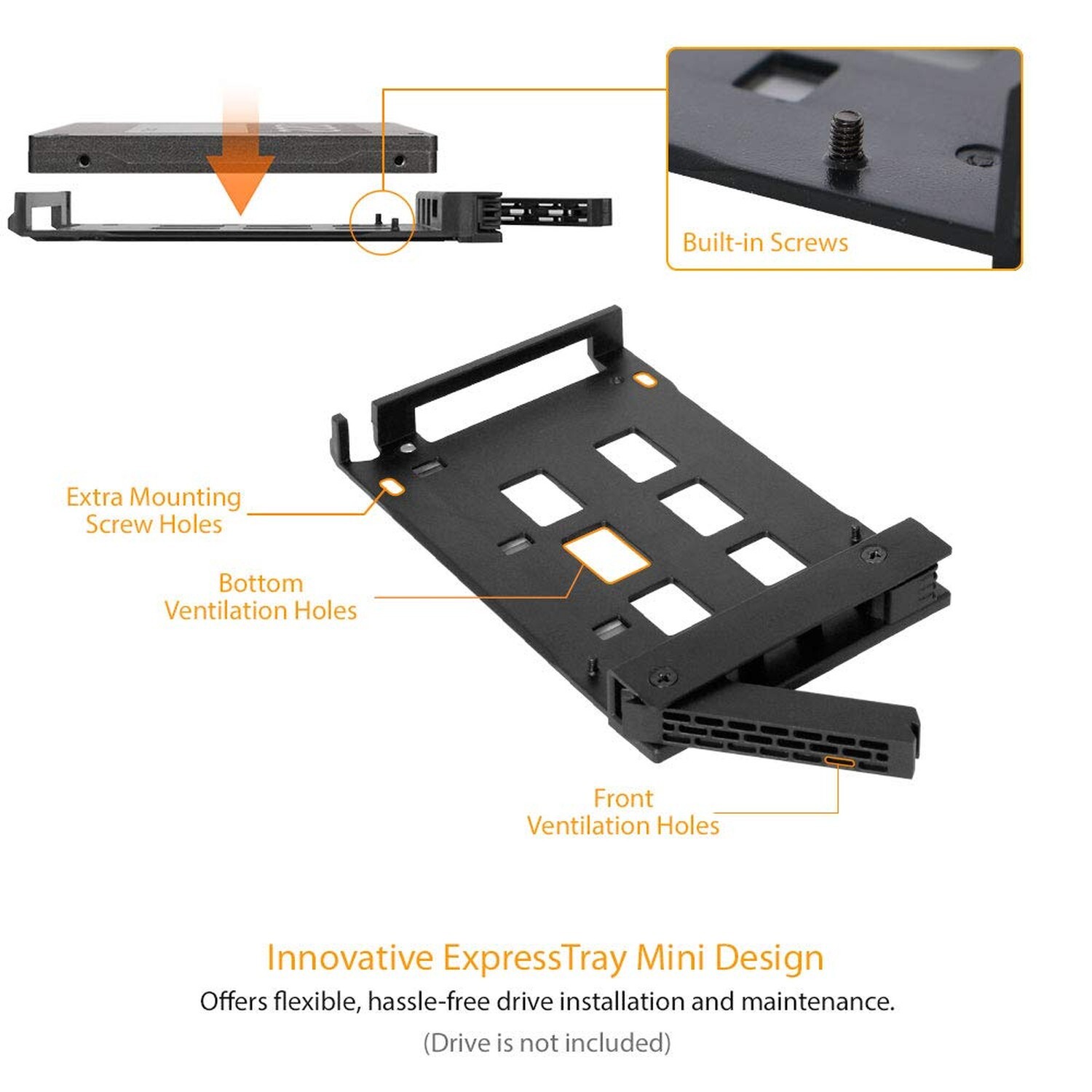 Built-in Screws

Extra Mounting Screw Holes

Bottom Ventilation Holes

Front Ventilation Holes

Innovative ExpressTray Mini Design

Offers flexible, hassle-free drive installation and maintenance.

(Drive is not included)