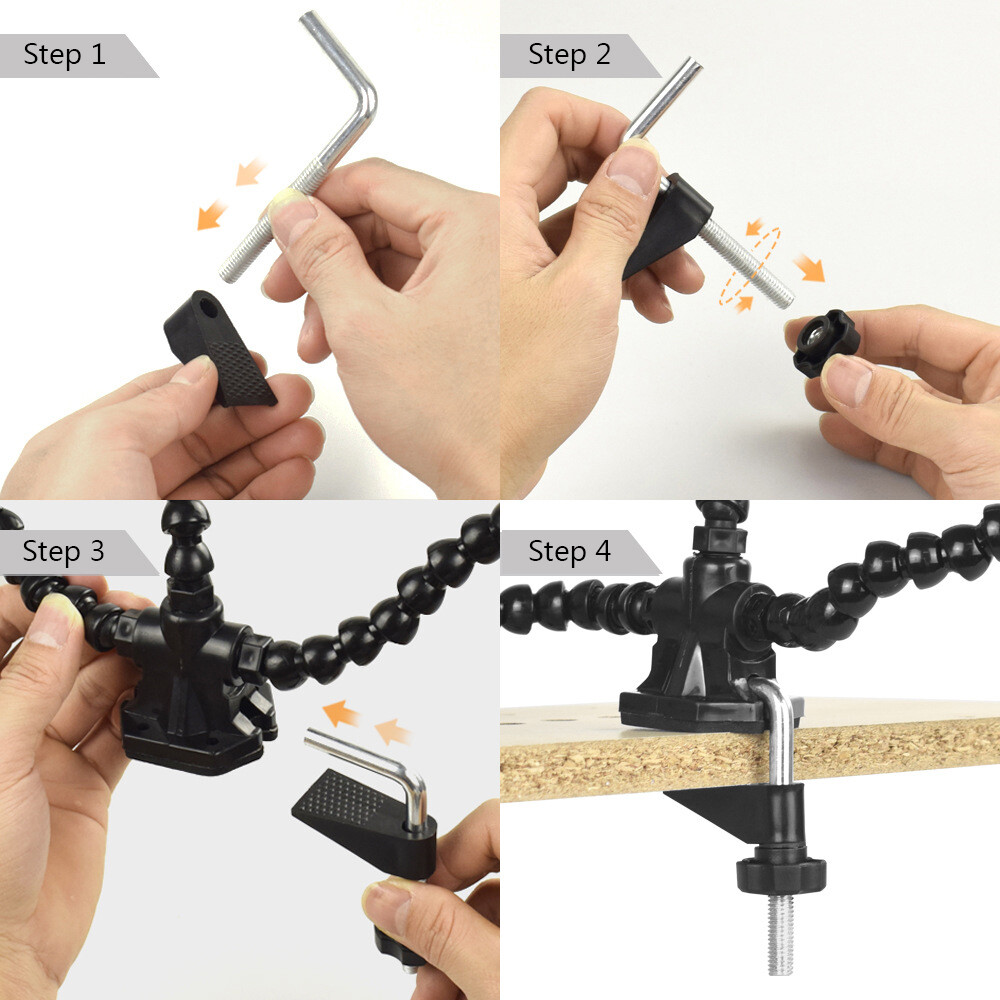 Step 1

Step 2

Step 3

Step 4