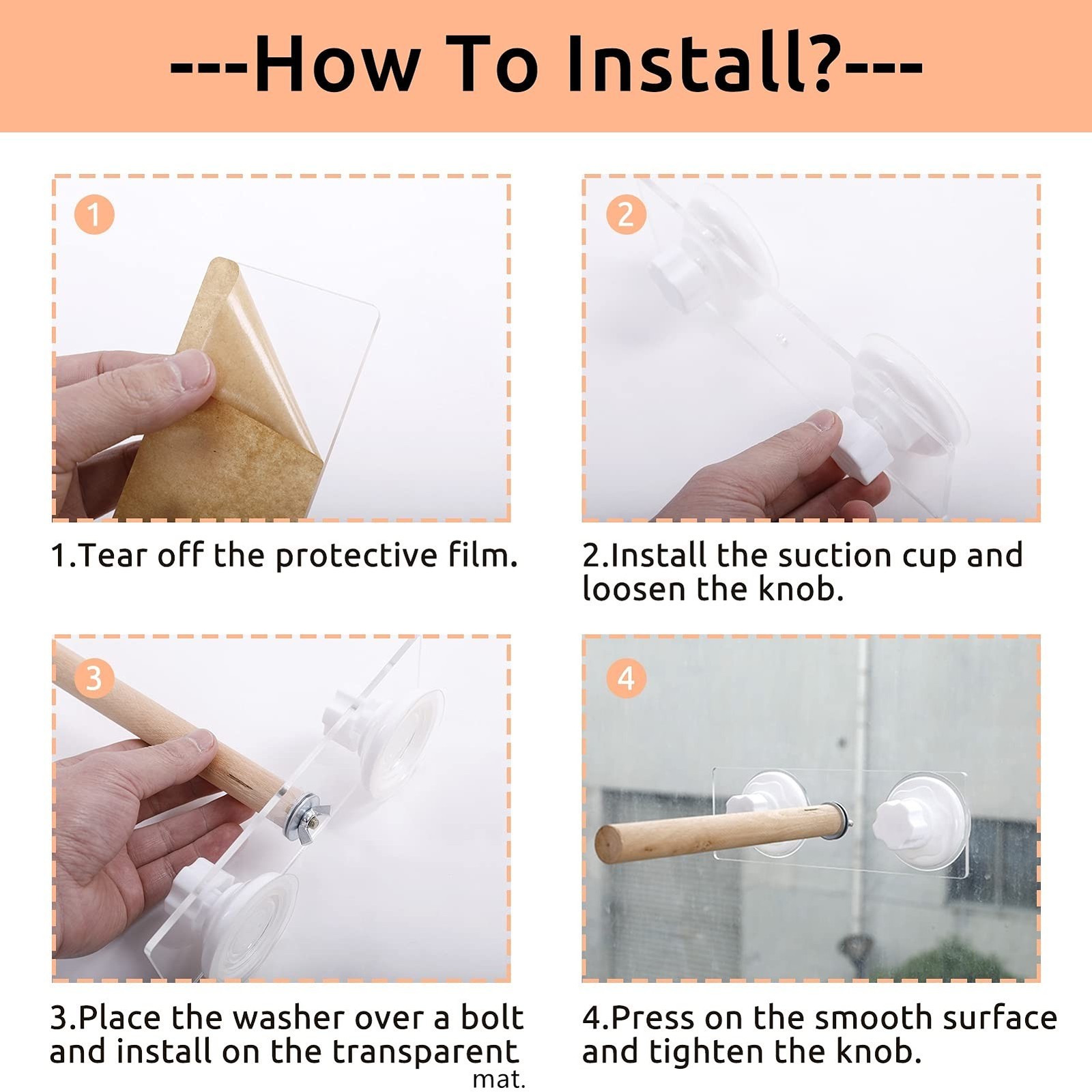 ---How To Install?---

1

1.Tear off the protective film.

2

2.Install the suction cup and loosen the knob.

3

3.Place the washer over a bolt and install on the transparent mat.

4

4.Press on the smooth surface and tighten the knob.