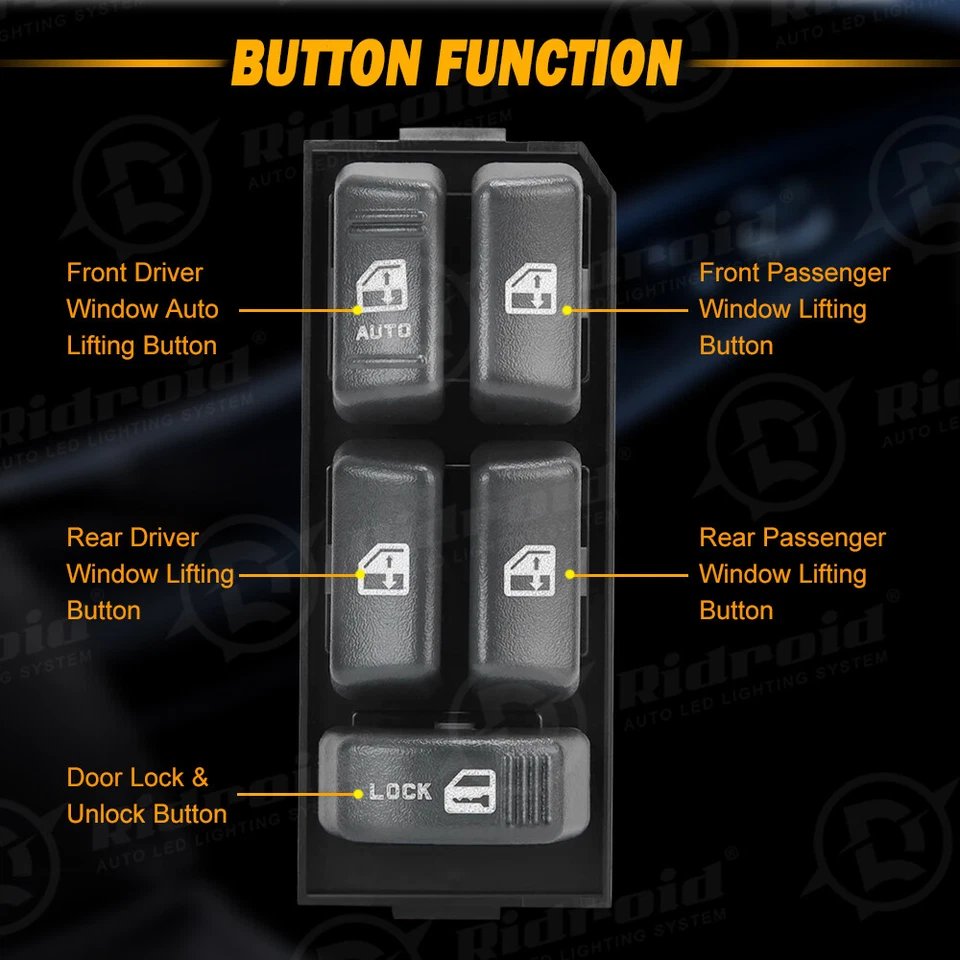 BUTTON FUNCTION

Front Driver Window Auto Lifting Button

AUTO

Front Passenger Window Lifting Button

Rear Driver Window Lifting Button

Rear Passenger Window Lifting Button

Door Lock & Unlock Button

LOCK

Ridroid AUTO LED LIGHTING SYSTEM