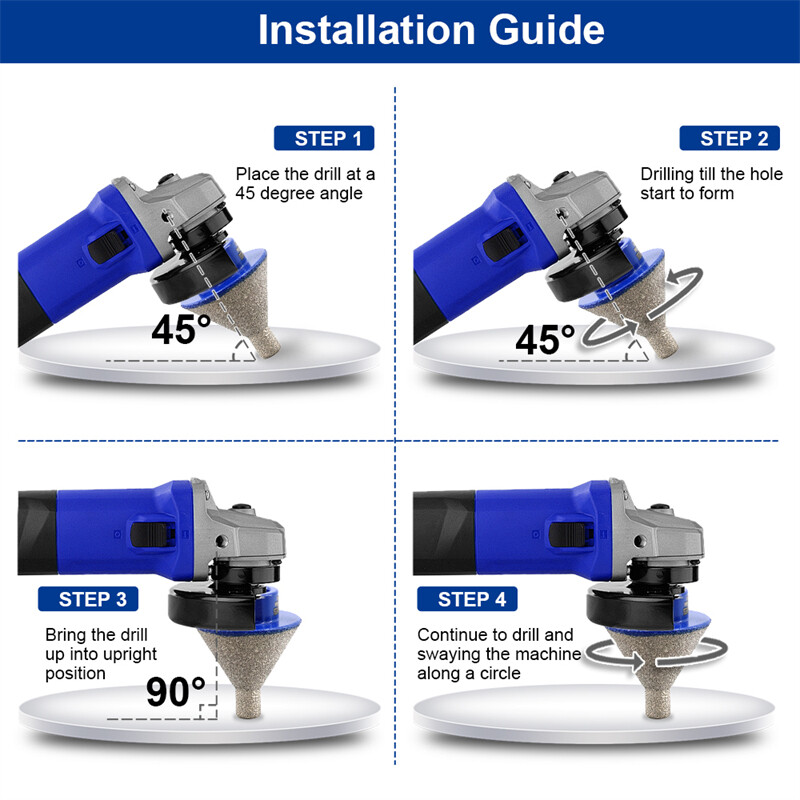 Installation Guide

STEP 1

Place the drill at a 45 degree angle

45°

STEP 2

Drilling till the hole start to form

45°

STEP 3

Bring the drill up into upright position

90°

STEP 4

Continue to drill and swaying the machine along a circle