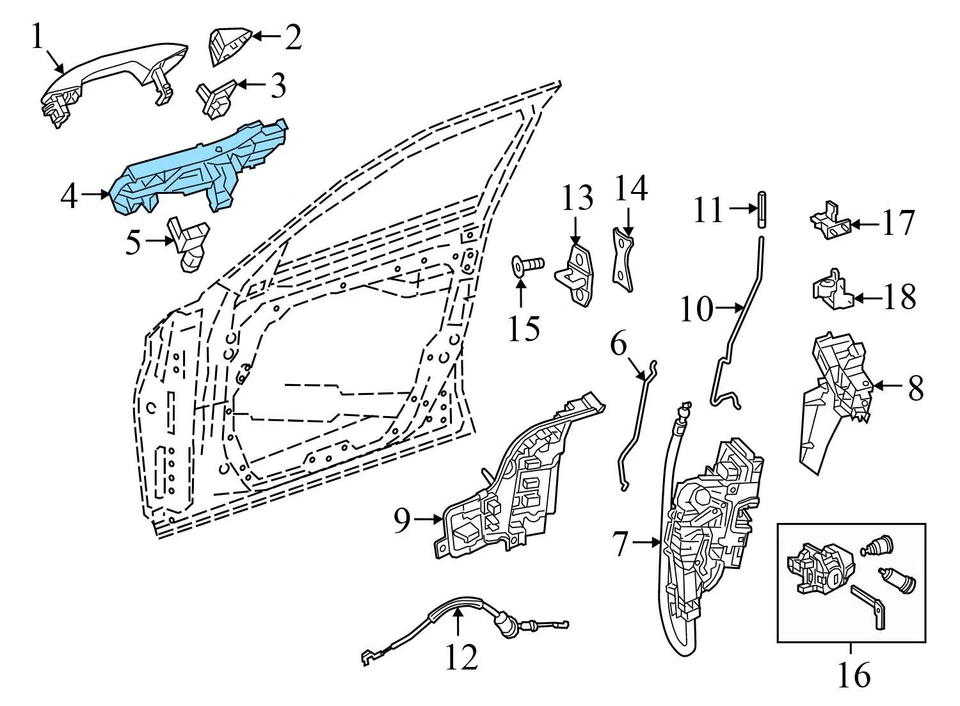 1
2
3
4
5
13
14
11
17
15
10
18
6
8
9
7
12
16