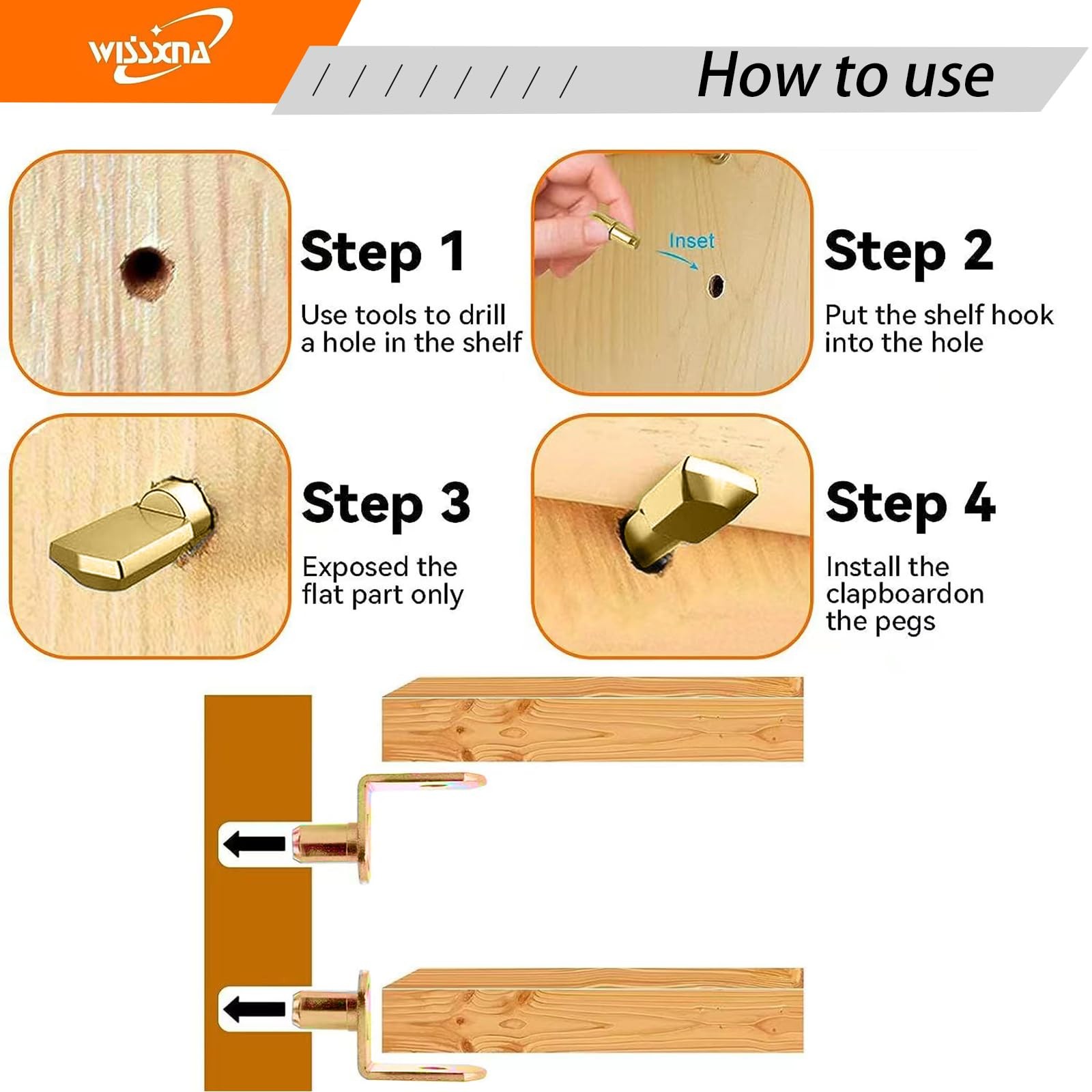 WISSXNA

How to use

Step 1

Use tools to drill a hole in the shelf

Inset

Step 2

Put the shelf hook into the hole

Step 3

Exposed the flat part only

Step 4

Install the clapboardon the pegs