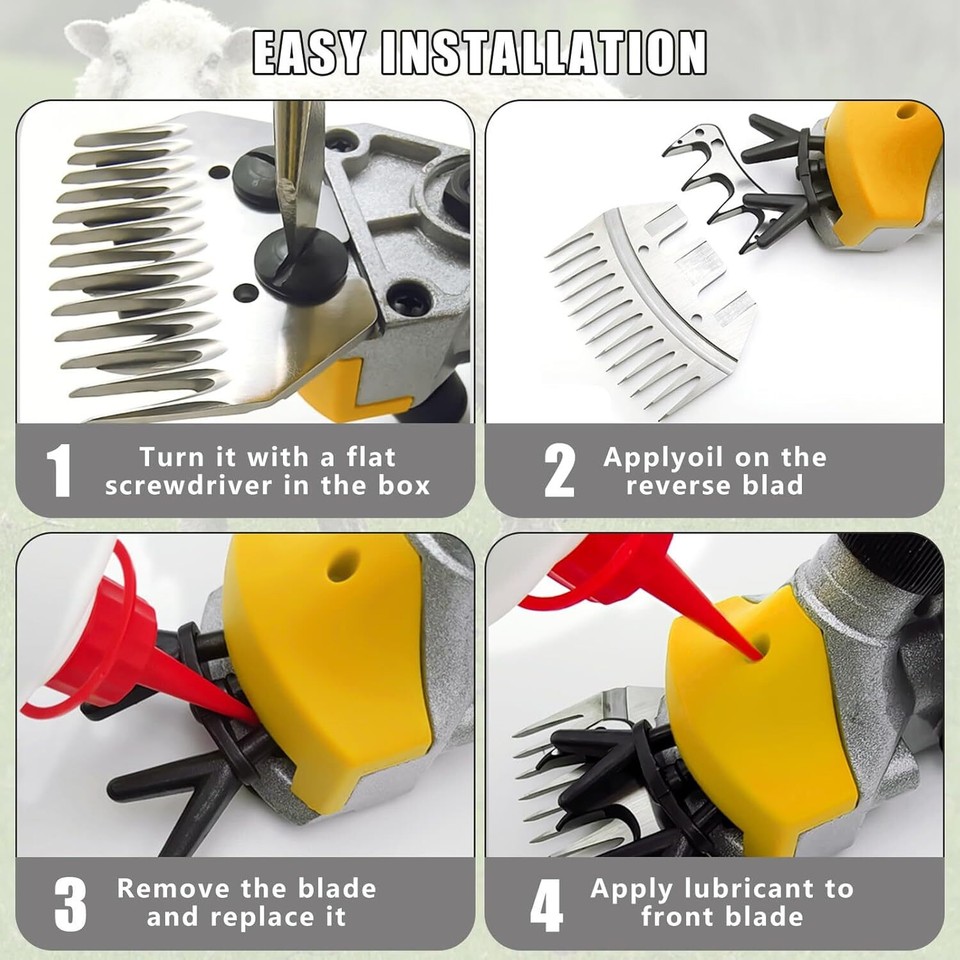 EASY INSTALLATION

1 Turn it with a flat screwdriver in the box

2 Applyoil on the reverse blad

3 Remove the blade and replace it

4 Apply lubricant to front blade