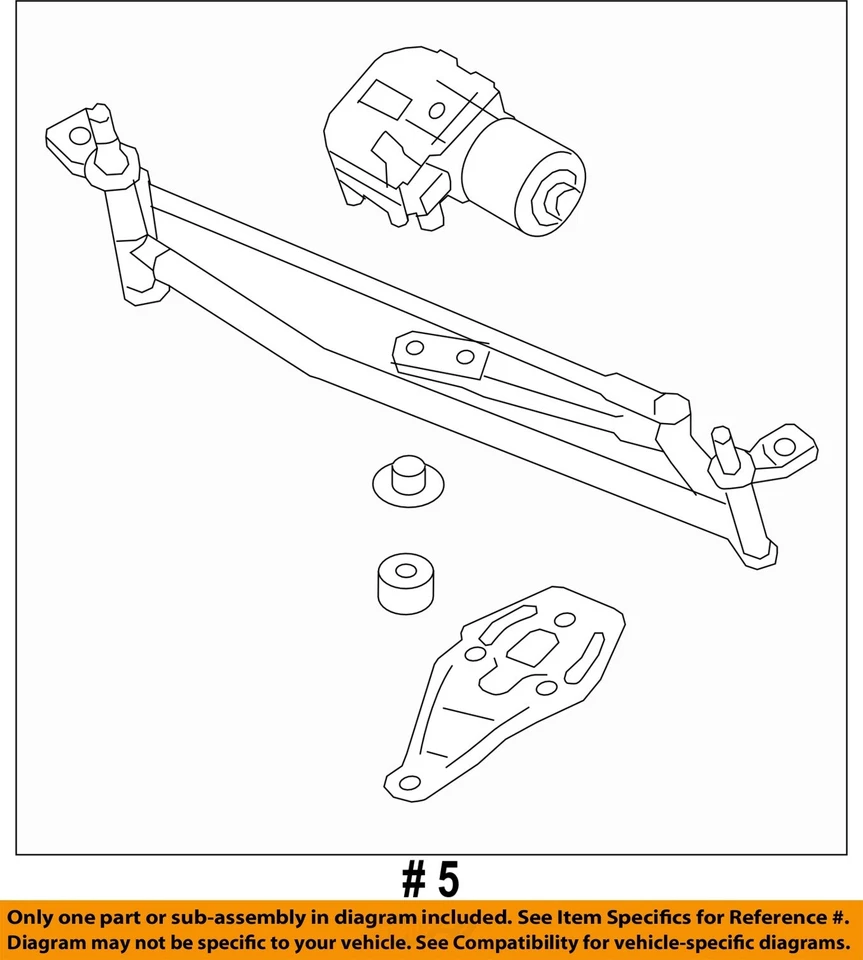 # 5

Only one part or sub-assembly in diagram included. See Item Specifics for Reference #. Diagram may not be specific to your vehicle. See Compatibility for vehicle-specific diagrams.