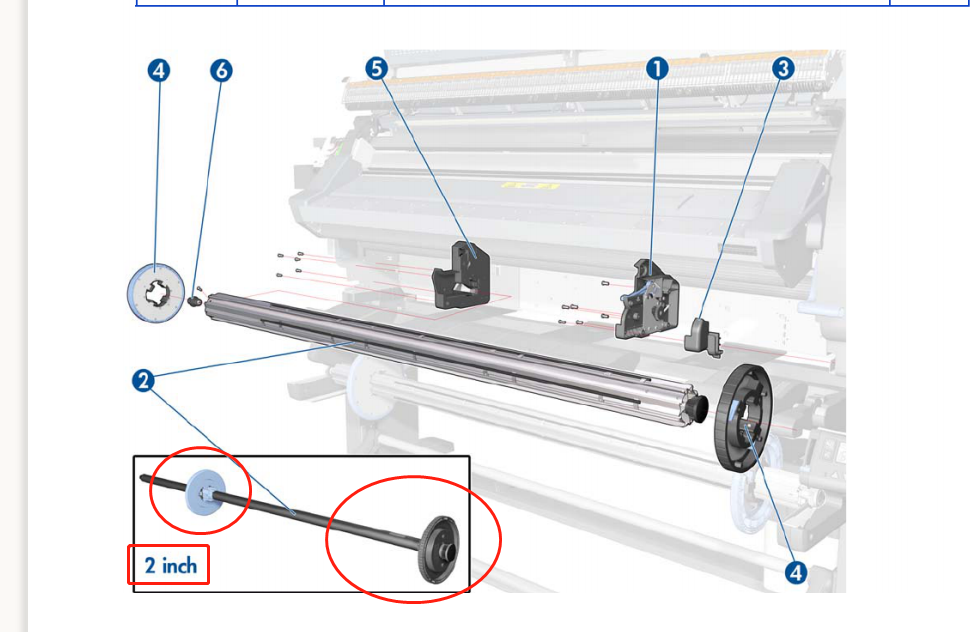 4
6
5
1
3
2
2 inch
4