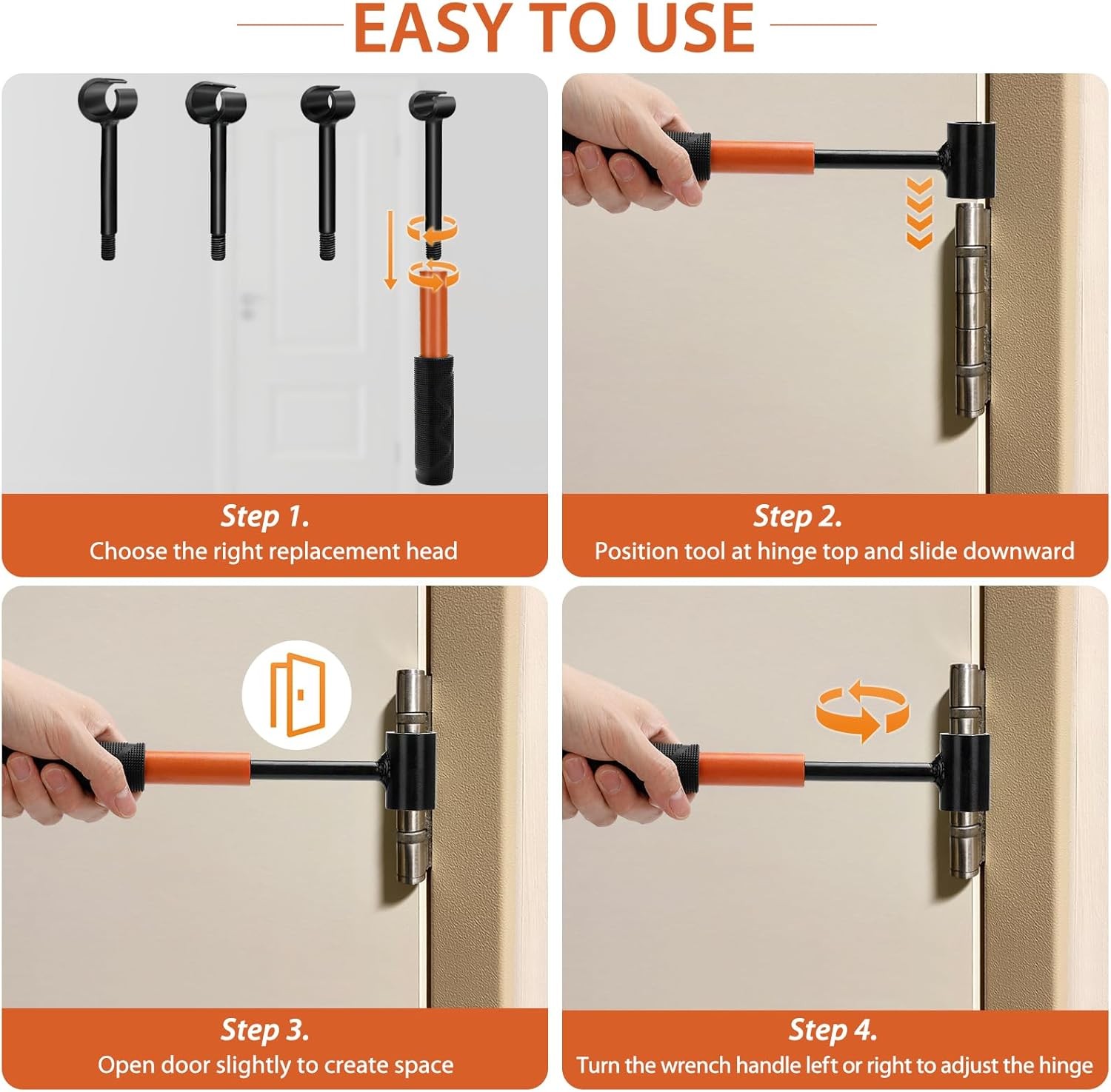 EASY TO USE

Step 1.
Choose the right replacement head

Step 2.
Position tool at hinge top and slide downward

Step 3.
Open door slightly to create space

Step 4.
Turn the wrench handle left or right to adjust the hinge