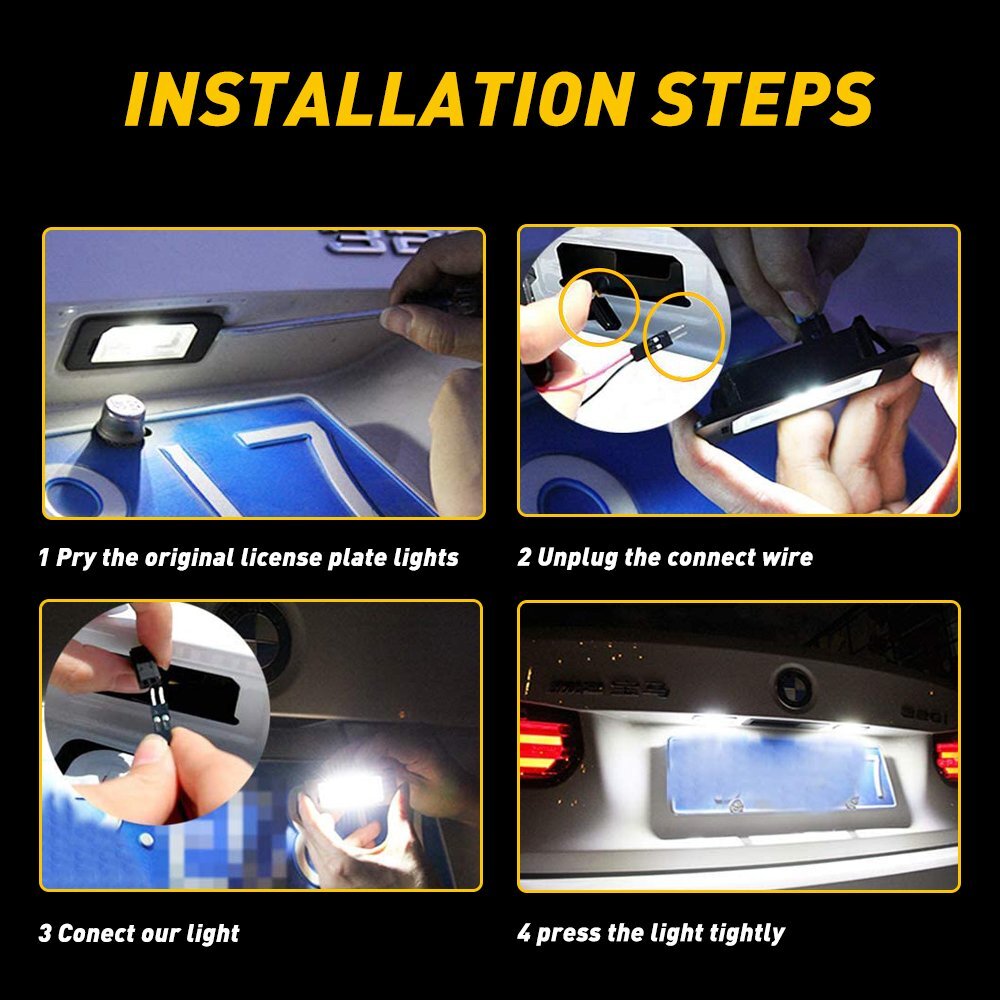 INSTALLATION STEPS

1 Pry the original license plate lights

2 Unplug the connect wire

3 Conect our light

4 press the light tightly