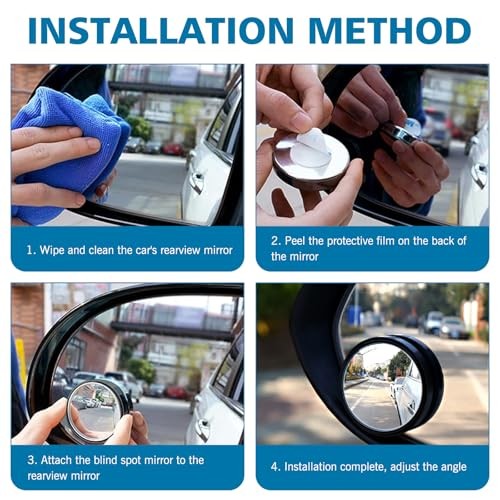 INSTALLATION METHOD

1. Wipe and clean the car's rearview mirror

2. Peel the protective film on the back of the mirror

3. Attach the blind spot mirror to the rearview mirror

4. Installation complete, adjust the angle