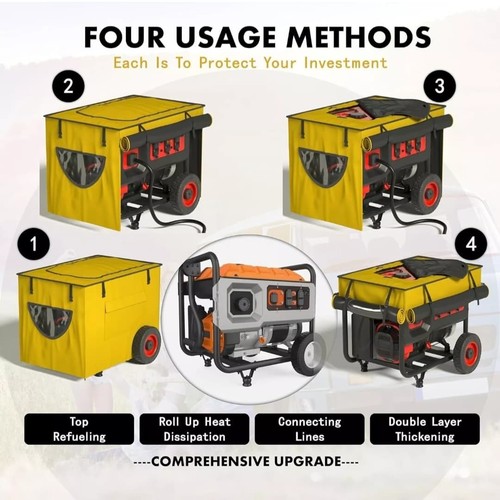 FOUR USAGE METHODS
Each Is To Protect Your Investment

2

3

1

4

Top Refueling

Roll Up Heat Dissipation

Connecting Lines

Double Layer Thickening

----COMPREHENSIVE UPGRADE----