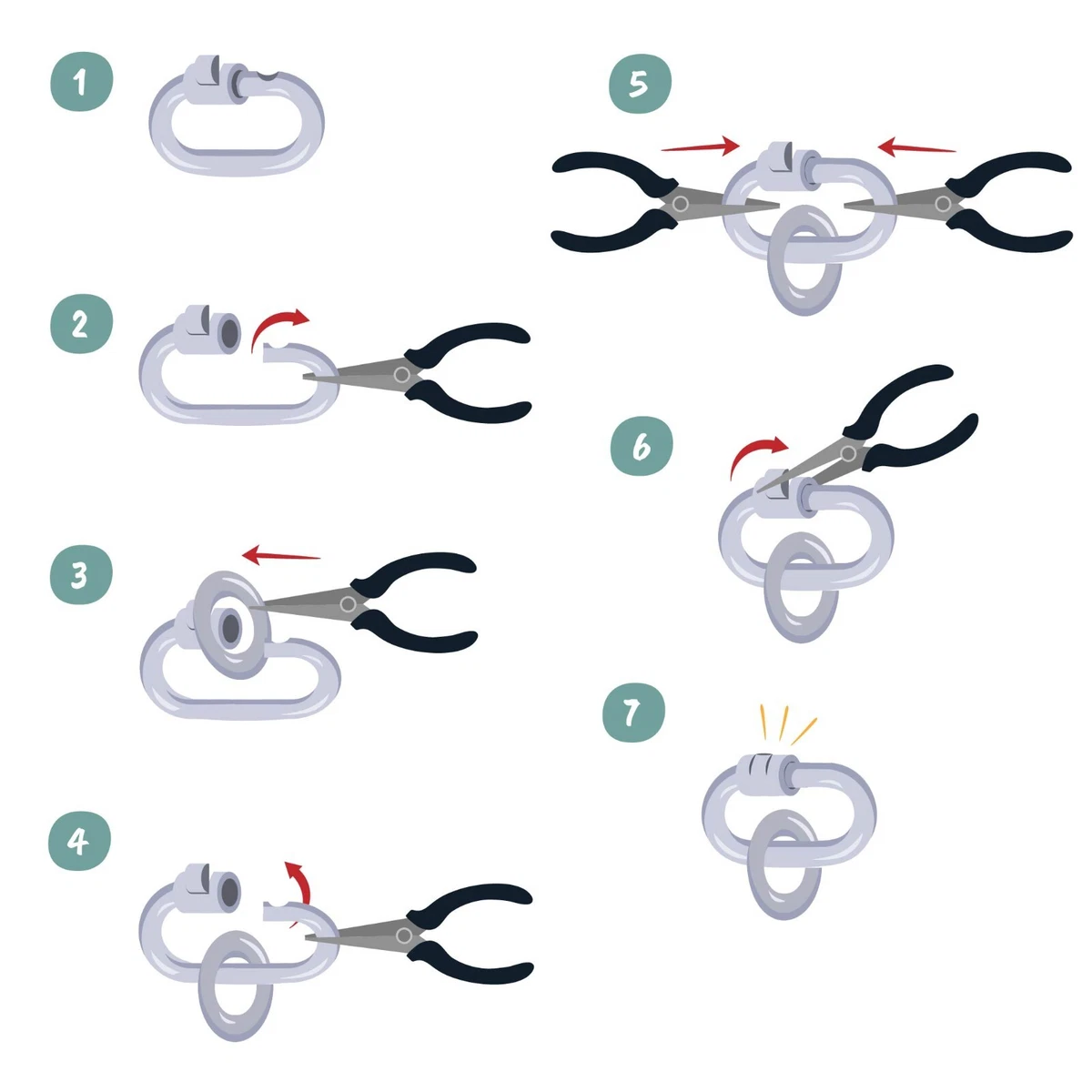 1

2

3

4

5

6

7