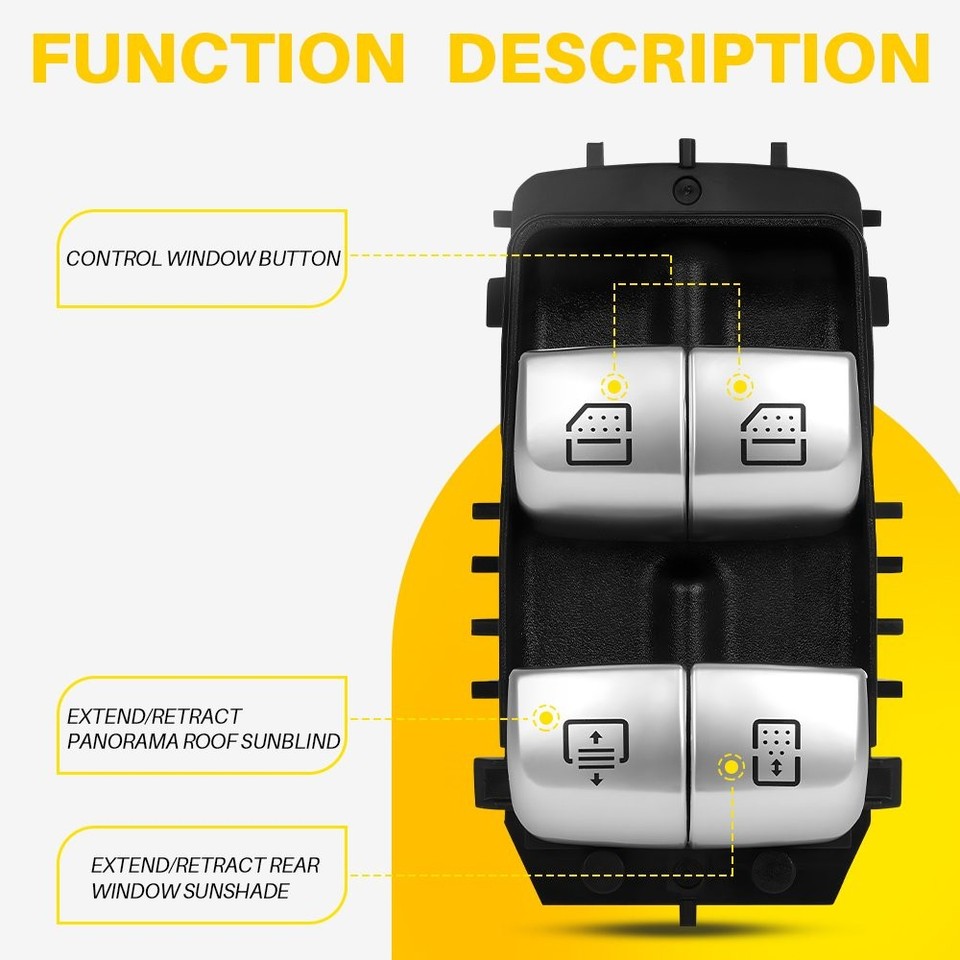 FUNCTION DESCRIPTION

CONTROL WINDOW BUTTON

EXTEND/RETRACT PANORAMA ROOF SUNBLIND

EXTEND/RETRACT REAR WINDOW SUNSHADE