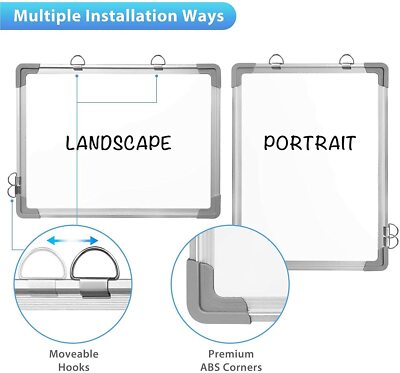 Multiple Installation Ways

LANDSCAPE

PORTRAIT

Moveable Hooks

Premium ABS Corners