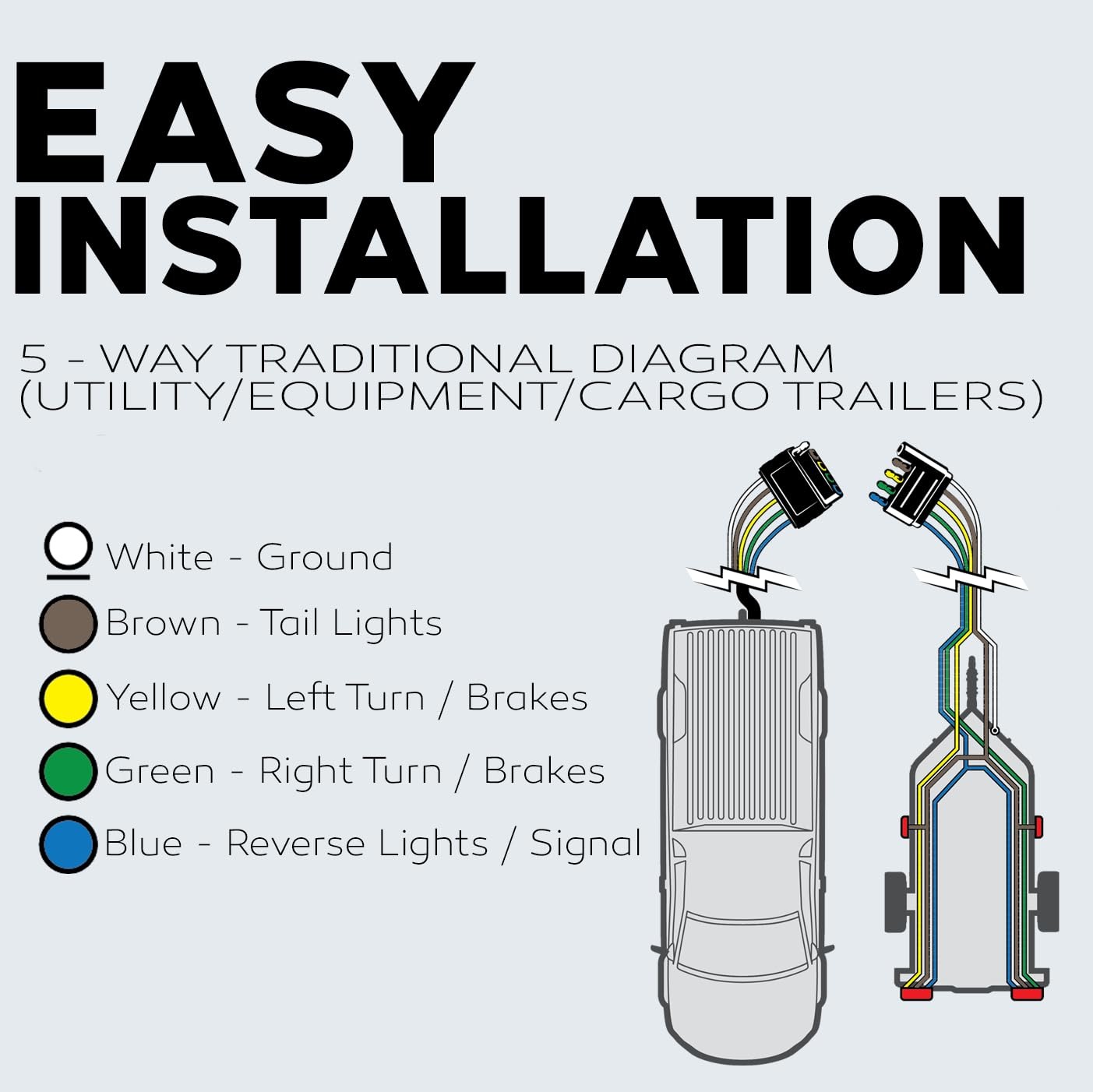 EASY INSTALLATION

5 - WAY TRADITIONAL DIAGRAM (UTILITY/EQUIPMENT/CARGO TRAILERS)

White - Ground

Brown - Tail Lights

Yellow - Left Turn / Brakes

Green - Right Turn / Brakes

Blue - Reverse Lights / Signal