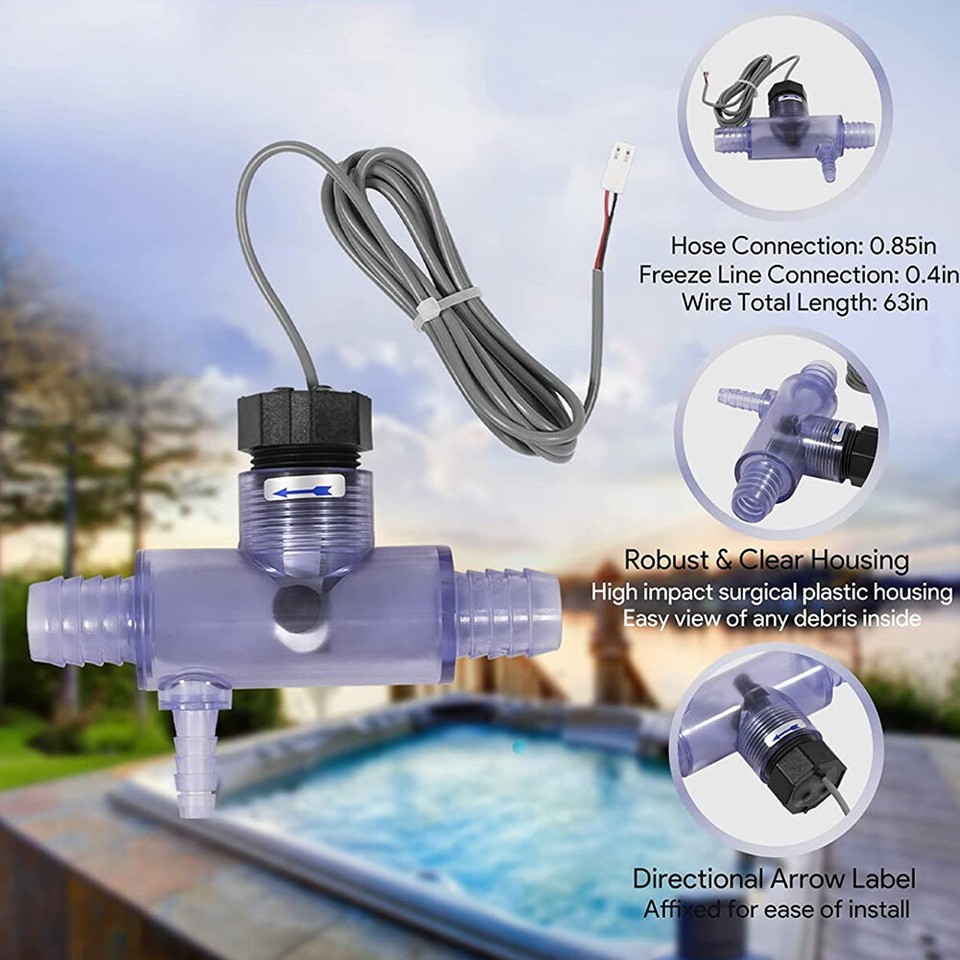 Hose Connection: 0.85in
Freeze Line Connection: 0.4in
Wire Total Length: 63in

Robust & Clear Housing
High impact surgical plastic housing
Easy view of any debris inside

Directional Arrow Label
Affixed for ease of install