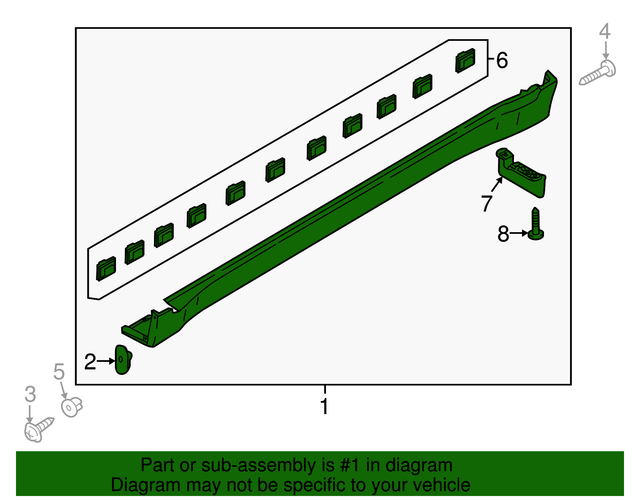 4
6
7
8
2
5
3
1

Part or sub-assembly is #1 in diagram
Diagram may not be specific to your vehicle