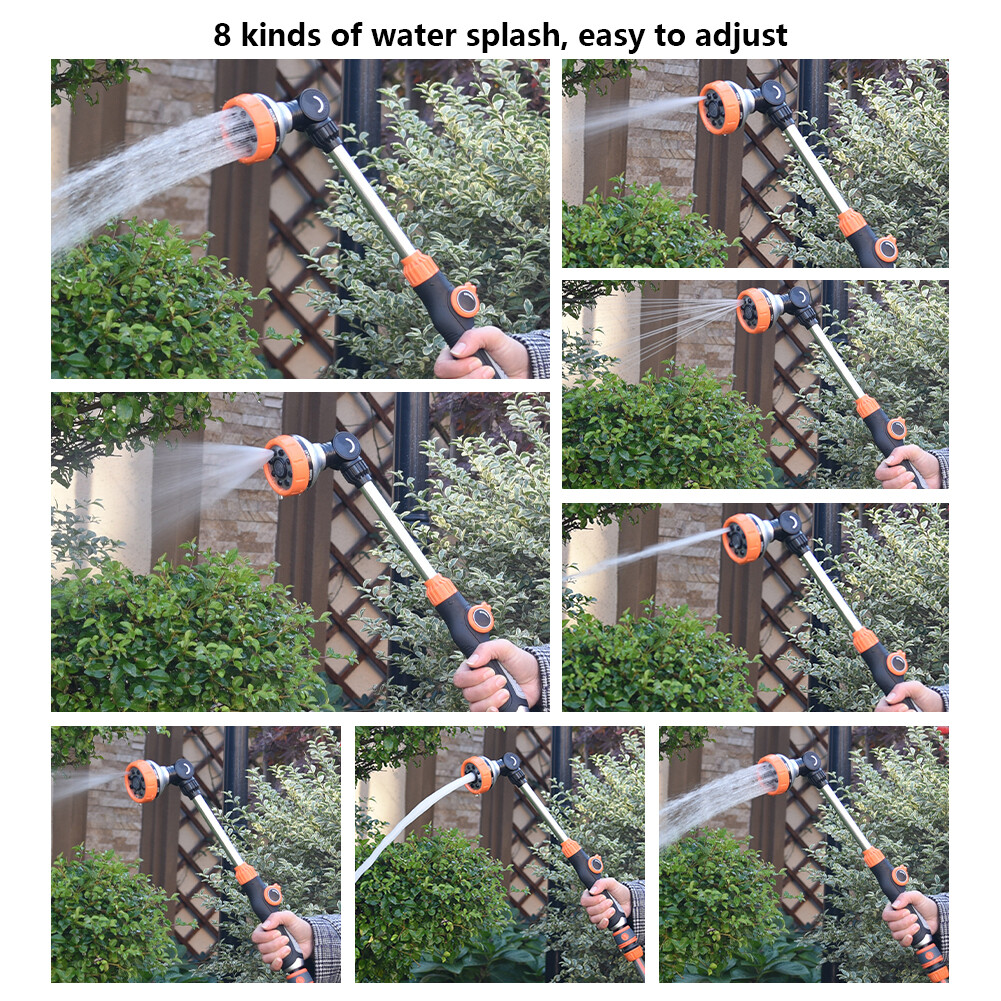 8 kinds of water splash, easy to adjust