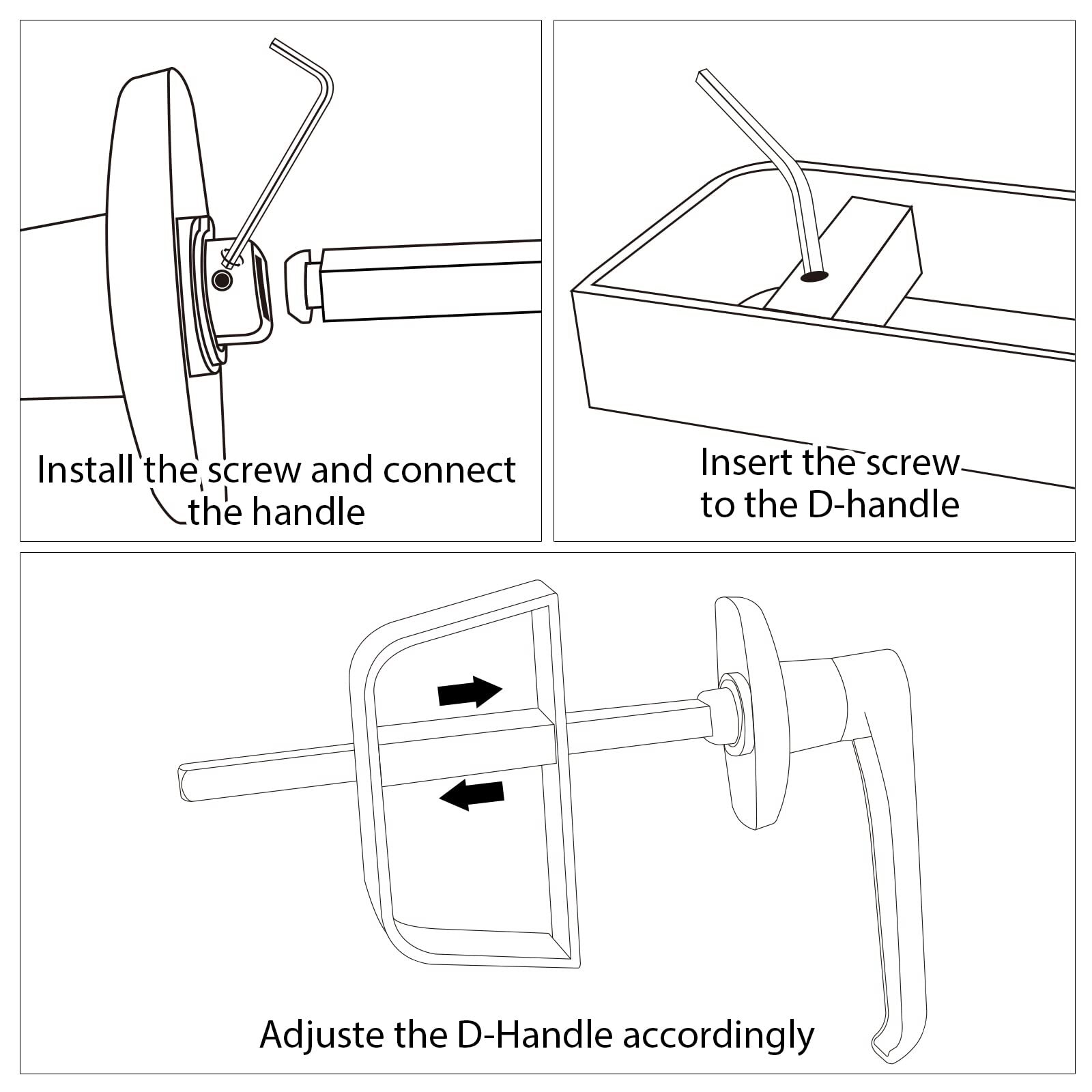 Install the screw and connect the handle

Insert the screw to the D-handle

Adjuste the D-Handle accordingly