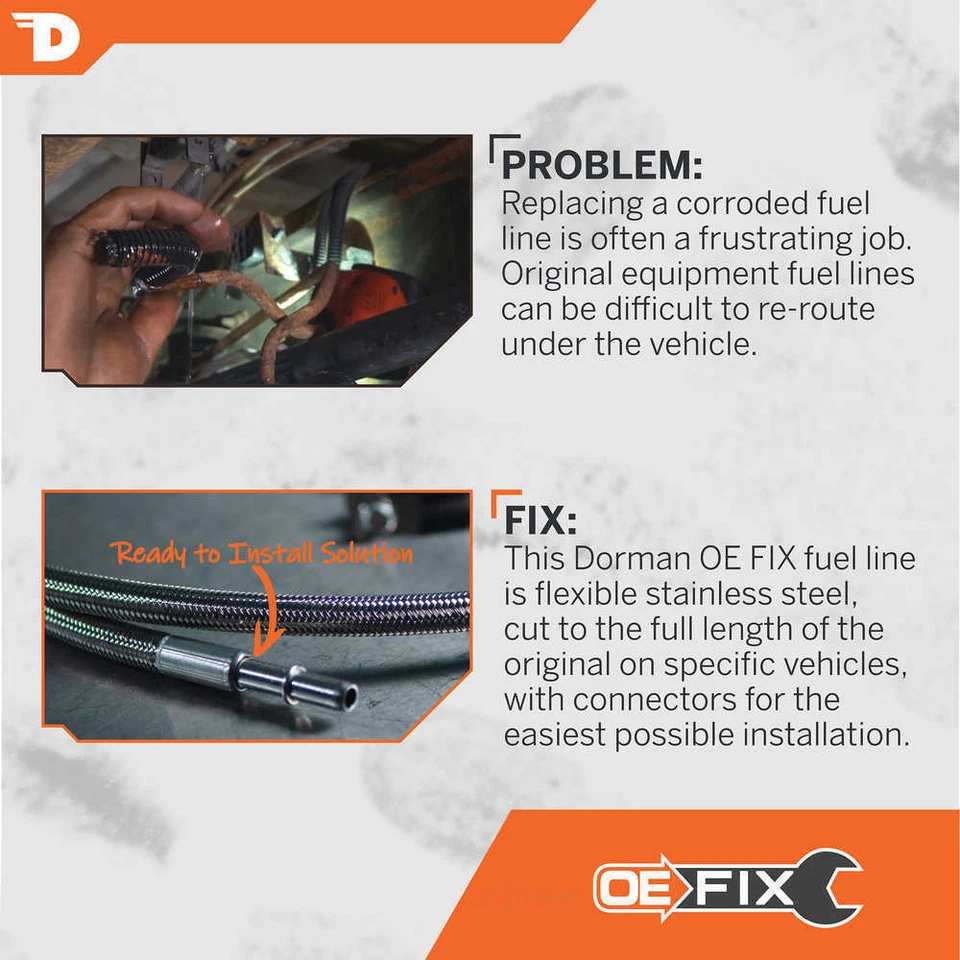 D

PROBLEM:
Replacing a corroded fuel line is often a frustrating job. Original equipment fuel lines can be difficult to re-route under the vehicle.

Ready to Install Solution

FIX:
This Dorman OE FIX fuel line is flexible stainless steel, cut to the full length of the original on specific vehicles, with connectors for the easiest possible installation.

OE FIX