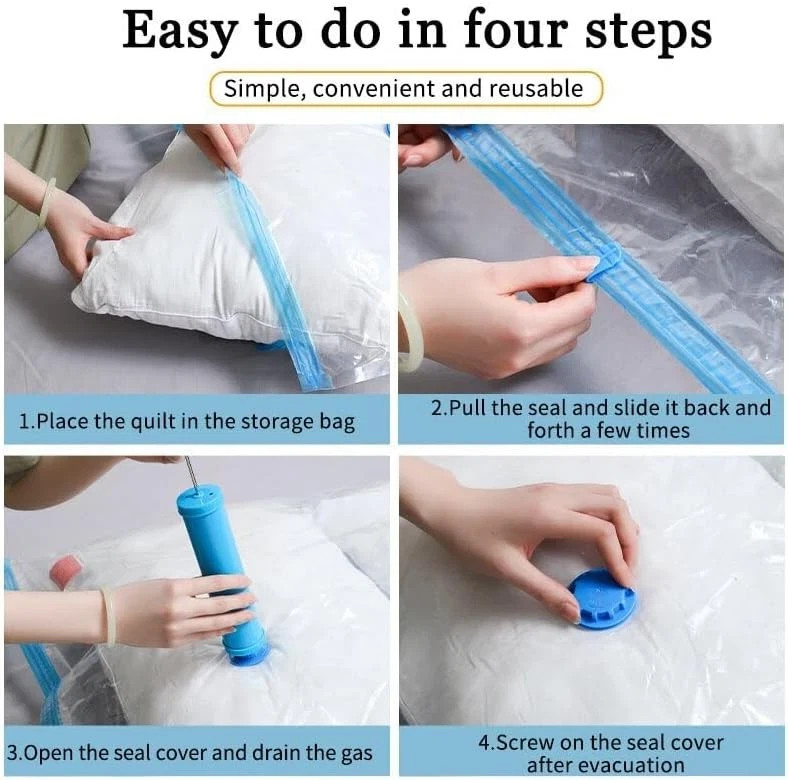 Easy to do in four steps

Simple, convenient and reusable

1.Place the quilt in the storage bag

2.Pull the seal and slide it back and forth a few times

3.Open the seal cover and drain the gas

4.Screw on the seal cover after evacuation