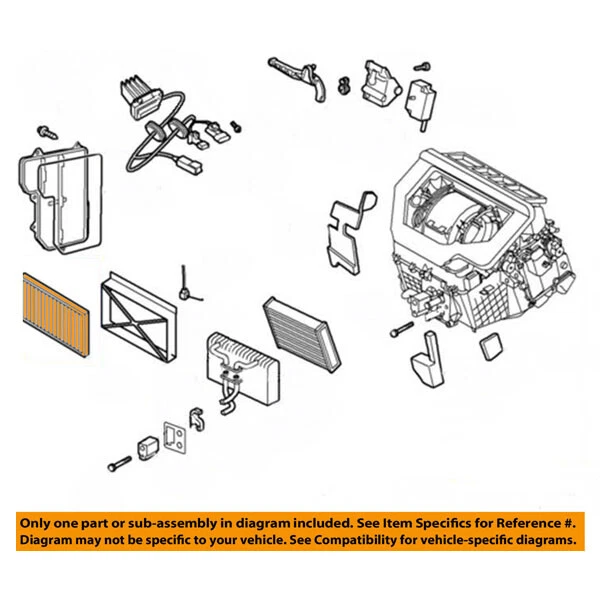 Only one part or sub-assembly in diagram included. See Item Specifics for Reference #.
Diagram may not be specific to your vehicle. See Compatibility for vehicle-specific diagrams.