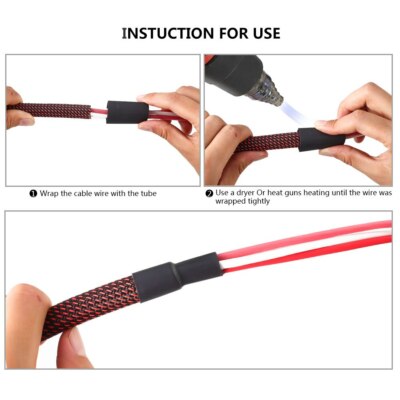 INSTUCTION FOR USE

❶ Wrap the cable wire with the tube

❷ Use a dryer Or heat guns heating until the wire was wrapped tightly