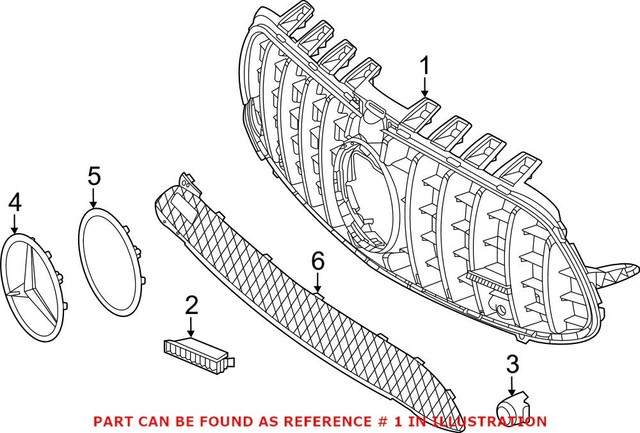 1

5

4

6

2

3

PART CAN BE FOUND AS REFERENCE # 1 IN ILLUSTRATION