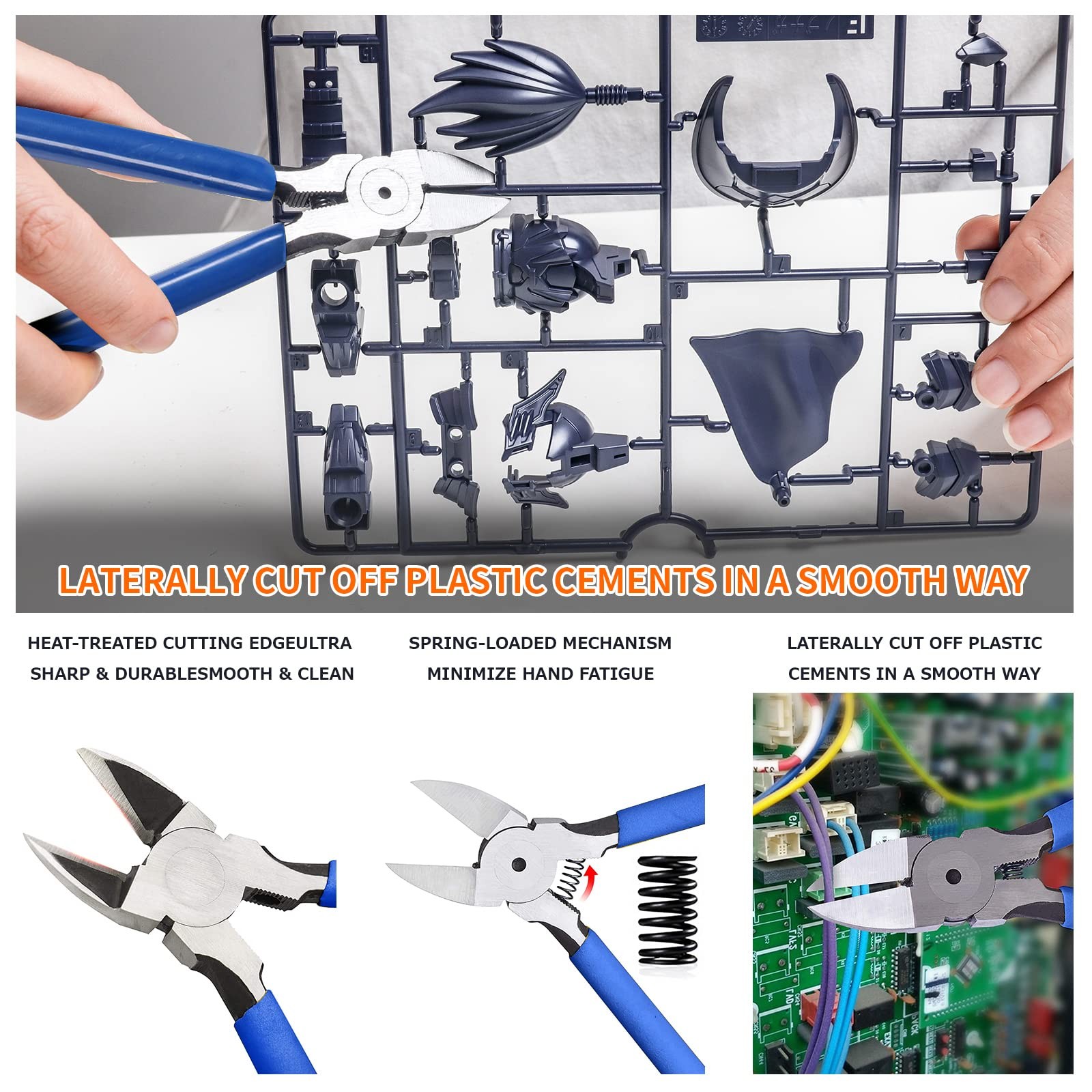 LATERALLY CUT OFF PLASTIC CEMENTS IN A SMOOTH WAY

HEAT-TREATED CUTTING EDGEULTRA SHARP & DURABLESMOOTH & CLEAN

SPRING-LOADED MECHANISM MINIMIZE HAND FATIGUE

LATERALLY CUT OFF PLASTIC CEMENTS IN A SMOOTH WAY