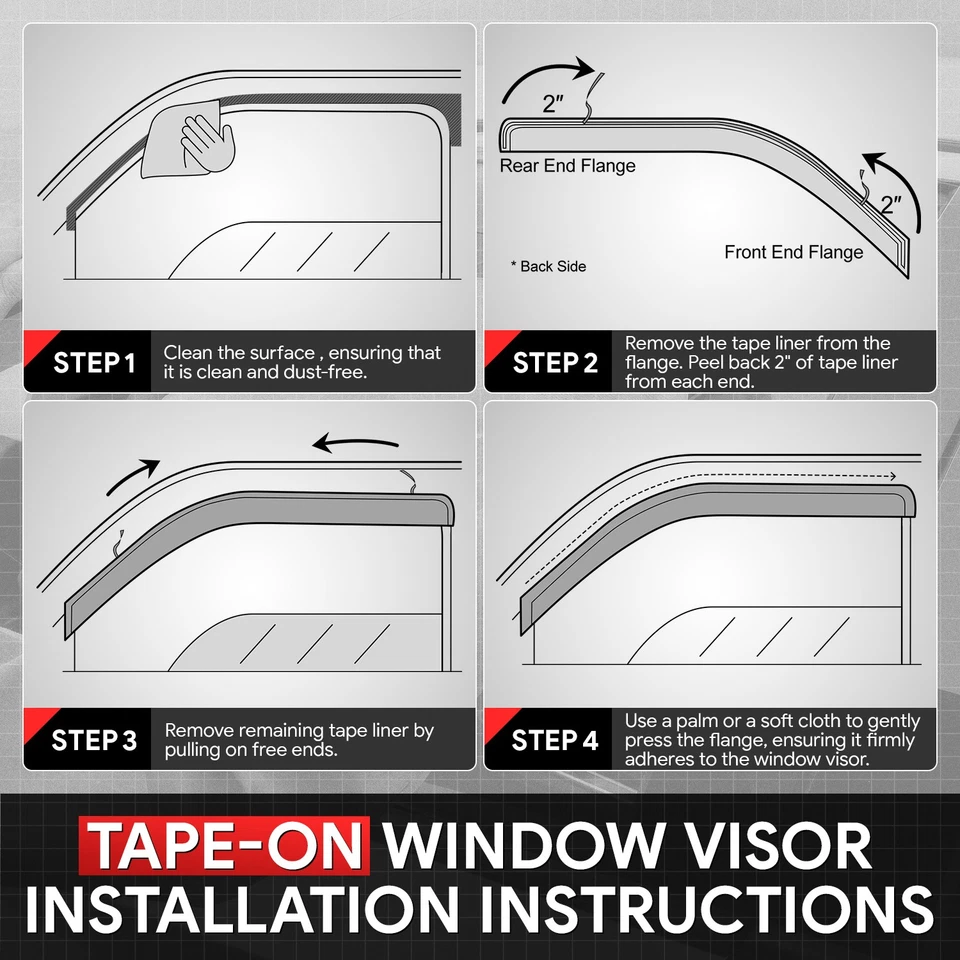 STEP 1 Clean the surface , ensuring that it is clean and dust-free.

2"

Rear End Flange

2"

Front End Flange

* Back Side

STEP 2 Remove the tape liner from the flange. Peel back 2" of tape liner from each end.

STEP 3 Remove remaining tape liner by pulling on free ends.

STEP 4 Use a palm or a soft cloth to gently press the flange, ensuring it firmly adheres to the window visor.

TAPE-ON WINDOW VISOR INSTALLATION INSTRUCTIONS