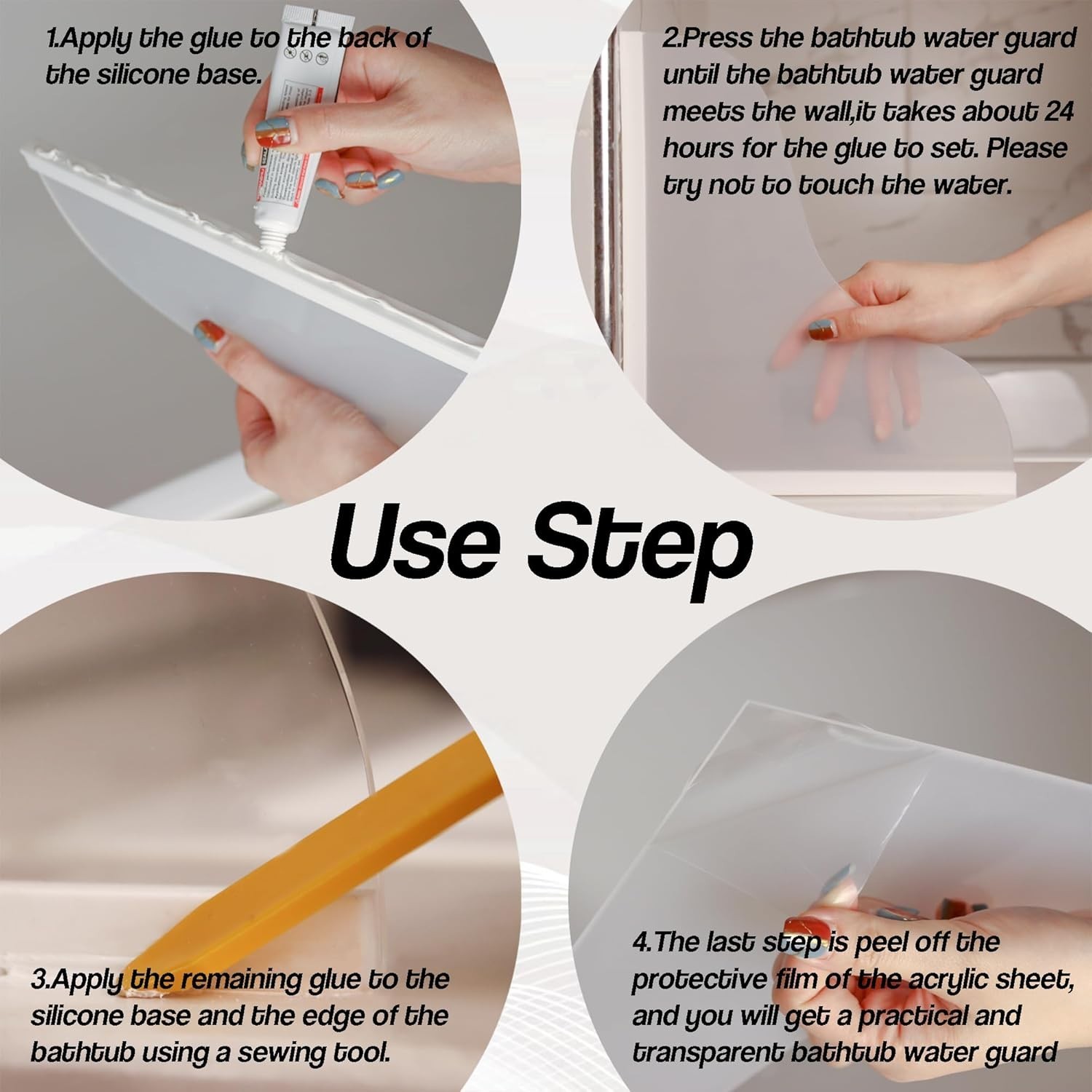 1.Apply the glue to the back of the silicone base.

2.Press the bathtub water guard until the bathtub water guard meets the wall,it takes about 24 hours for the glue to set. Please try not to touch the water.

Use Step

3.Apply the remaining glue to the silicone base and the edge of the bathtub using a sewing tool.

4.The last step is peel off the protective film of the acrylic sheet, and you will get a practical and transparent bathtub water guard