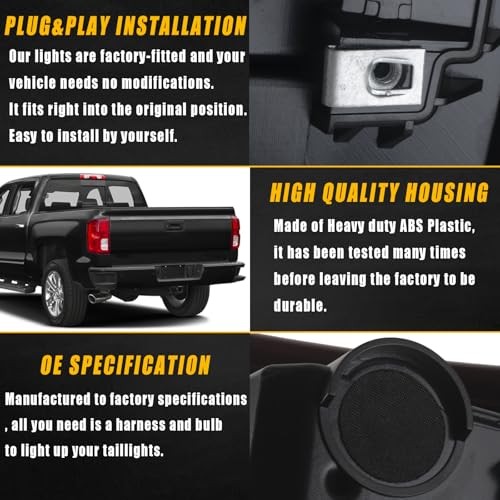 PLUG&PLAY INSTALLATION

Our lights are factory-fitted and your vehicle needs no modifications.
It fits right into the original position.
Easy to install by yourself.

HIGH QUALITY HOUSING

Made of Heavy duty ABS Plastic, it has been tested many times before leaving the factory to be durable.

OE SPECIFICATION

Manufactured to factory specifications , all you need is a harness and bulb to light up your taillights.