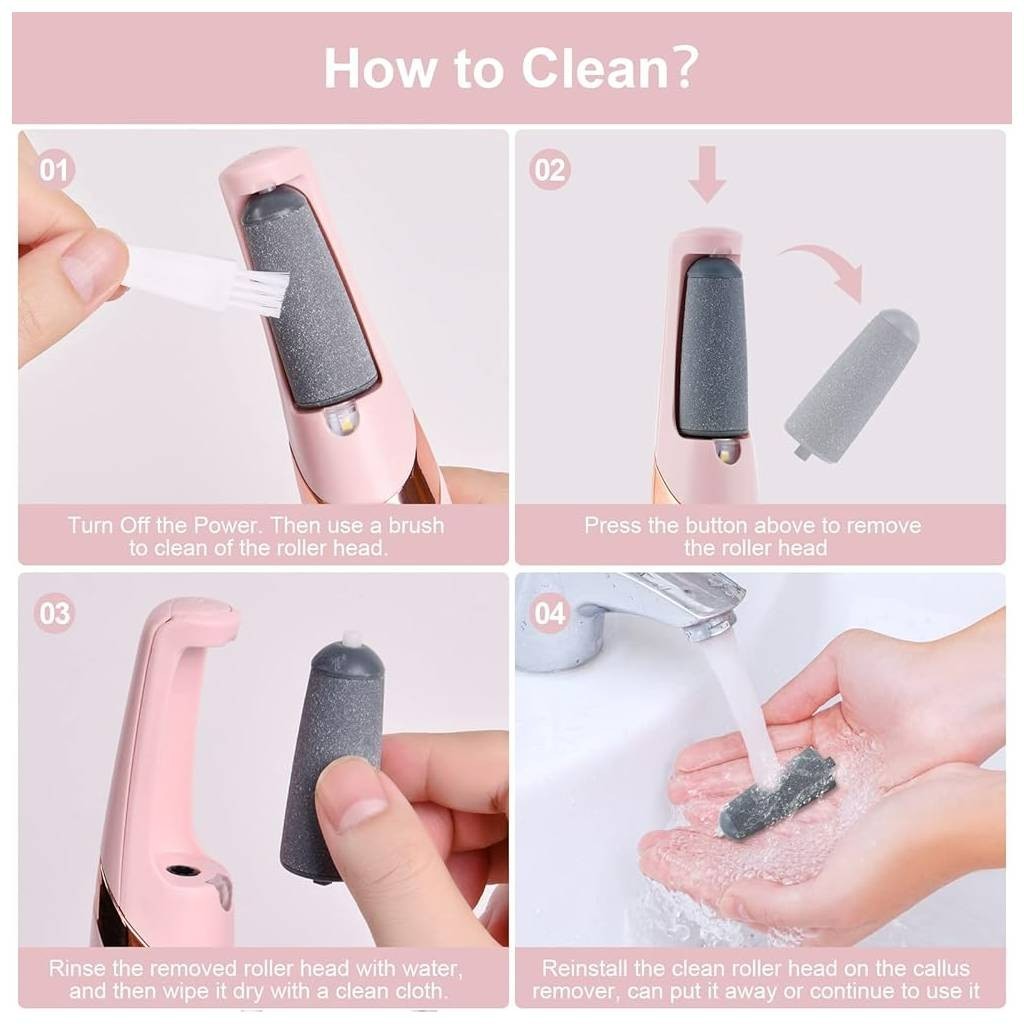 How to Clean?

01

Turn Off the Power. Then use a brush to clean of the roller head.

02

Press the button above to remove the roller head

03

Rinse the removed roller head with water, and then wipe it dry with a clean cloth.

04

Reinstall the clean roller head on the callus remover, can put it away or continue to use it