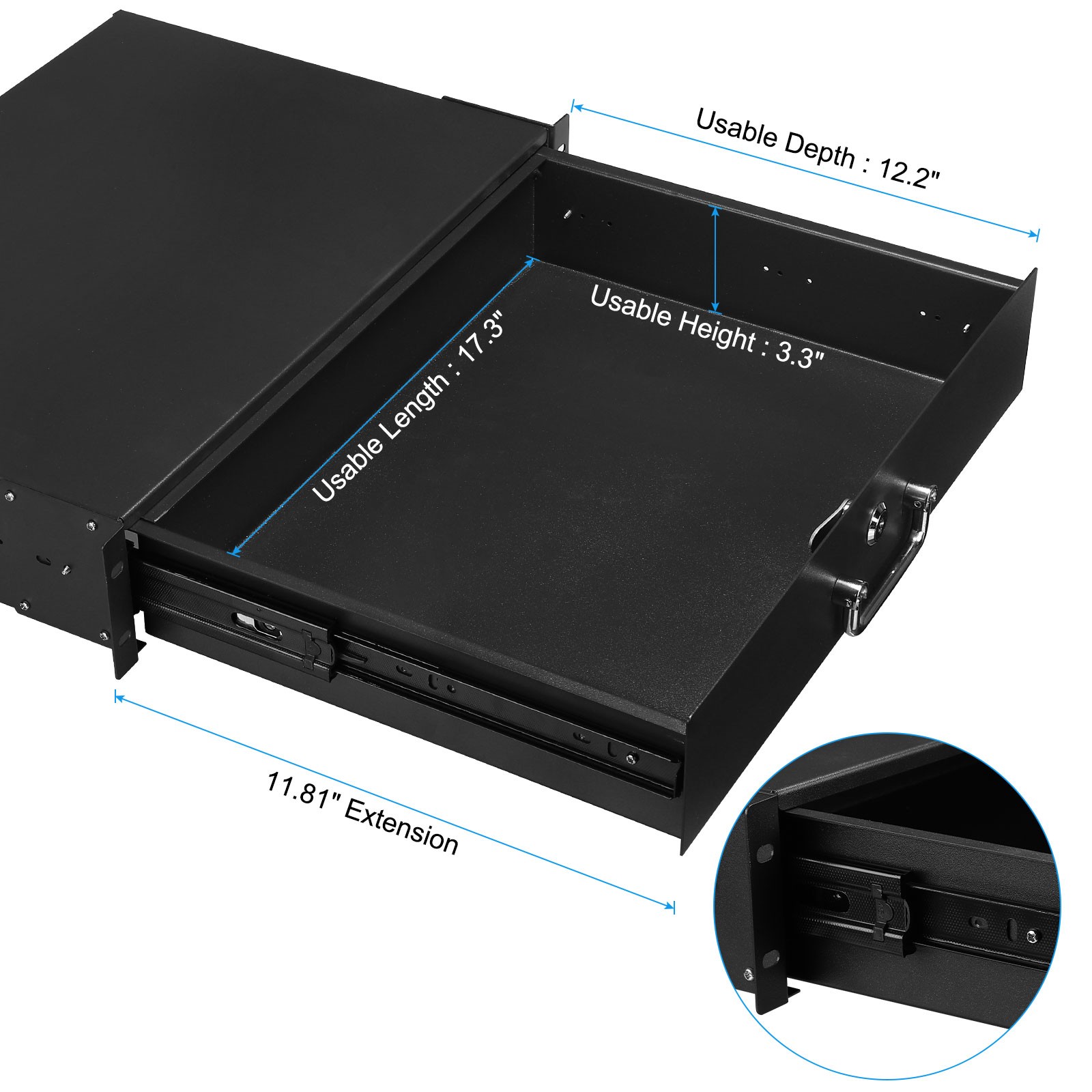 Usable Depth : 12.2"

Usable Height : 3.3"

Usable Length : 17.3"

11.81" Extension