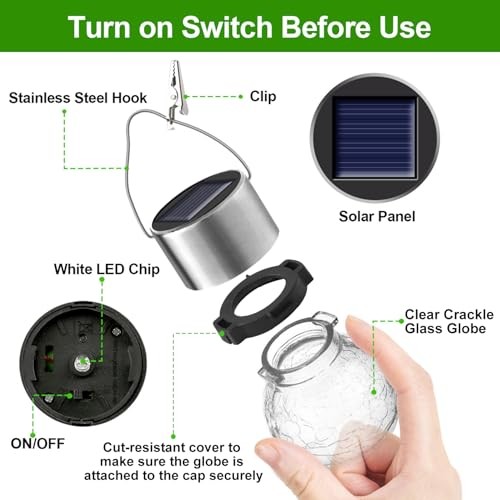 Turn on Switch Before Use

Stainless Steel Hook

Clip

Solar Panel

White LED Chip

Clear Crackle Glass Globe

ON/OFF

Cut-resistant cover to make sure the globe is attached to the cap securely