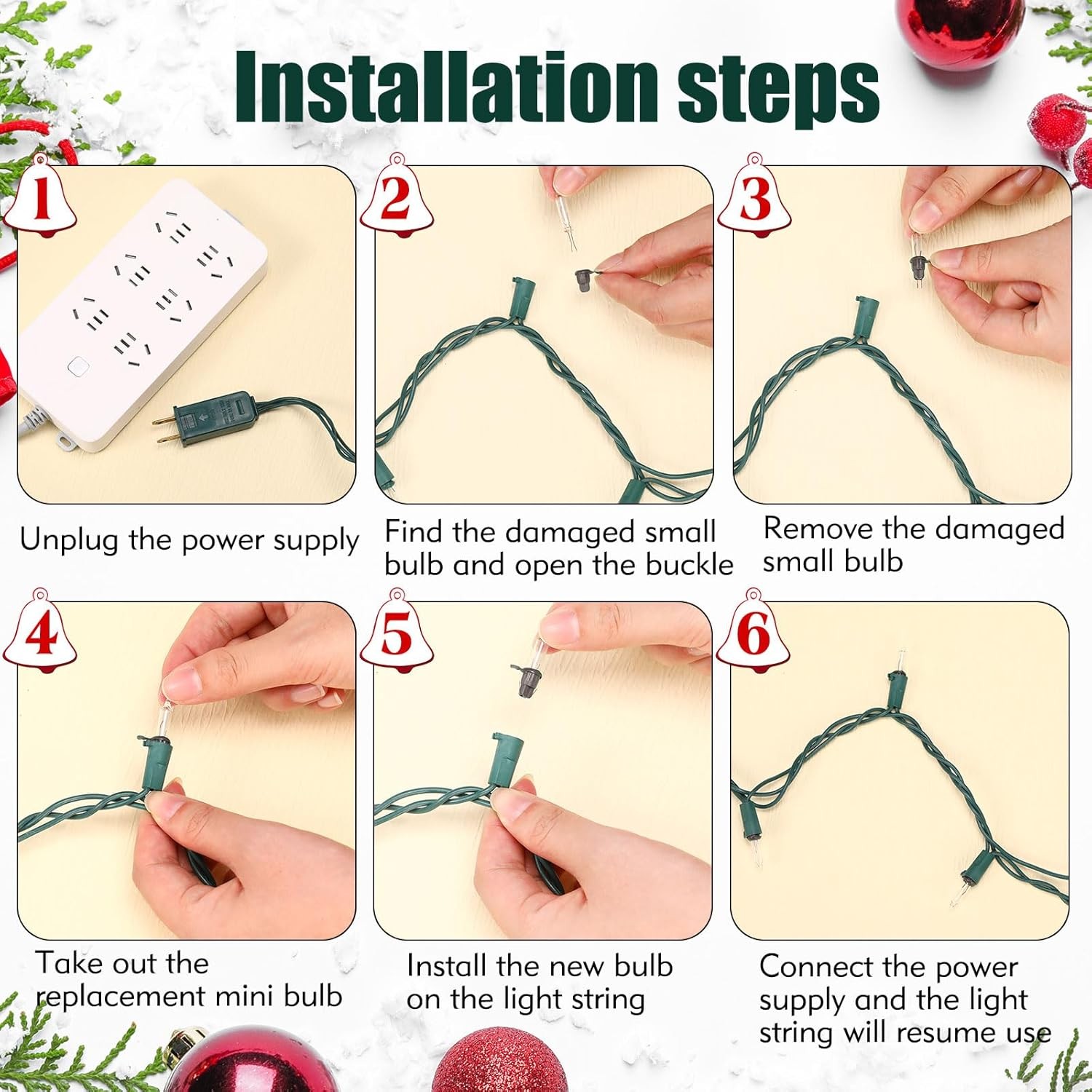 Installation steps

1

Unplug the power supply

2

Find the damaged small bulb and open the buckle

3

Remove the damaged small bulb

4

Take out the replacement mini bulb

5

Install the new bulb on the light string

6

Connect the power supply and the light string will resume use