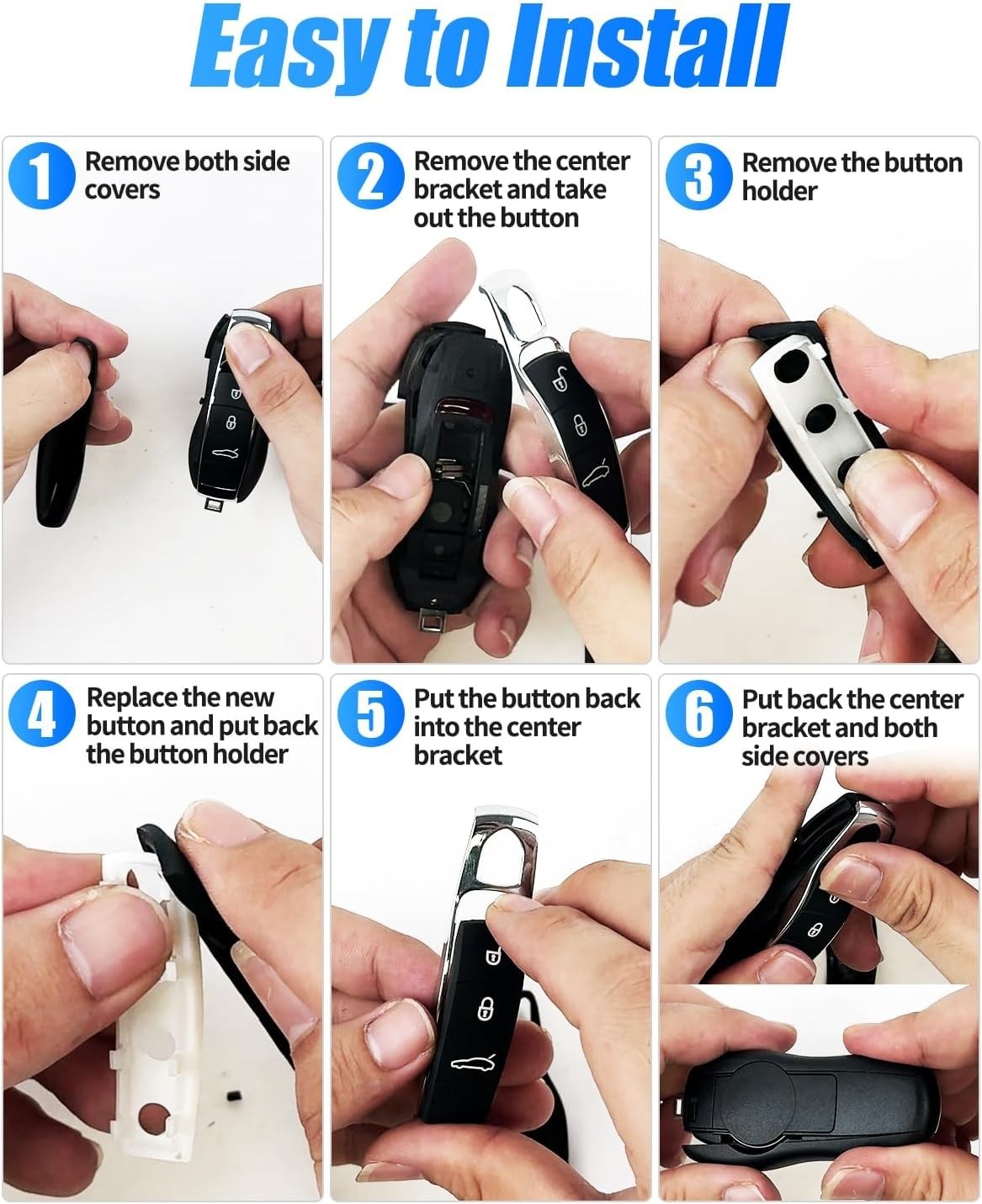 Easy to Install

1 Remove both side covers

2 Remove the center bracket and take out the button

3 Remove the button holder

4 Replace the new button and put back the button holder

5 Put the button back into the center bracket

6 Put back the center bracket and both side covers