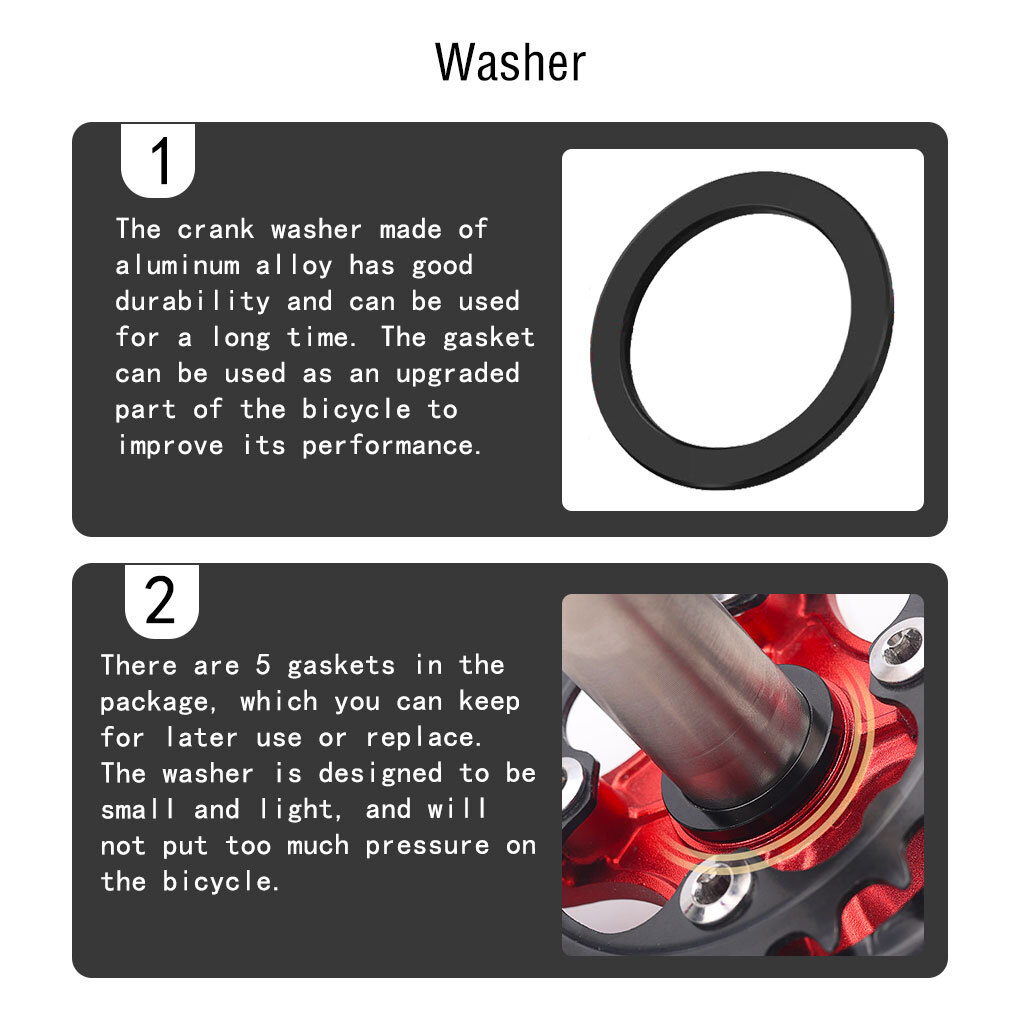 Washer

1

The crank washer made of aluminum alloy has good durability and can be used for a long time. The gasket can be used as an upgraded part of the bicycle to improve its performance.

2

There are 5 gaskets in the package, which you can keep for later use or replace. The washer is designed to be small and light, and will not put too much pressure on the bicycle.