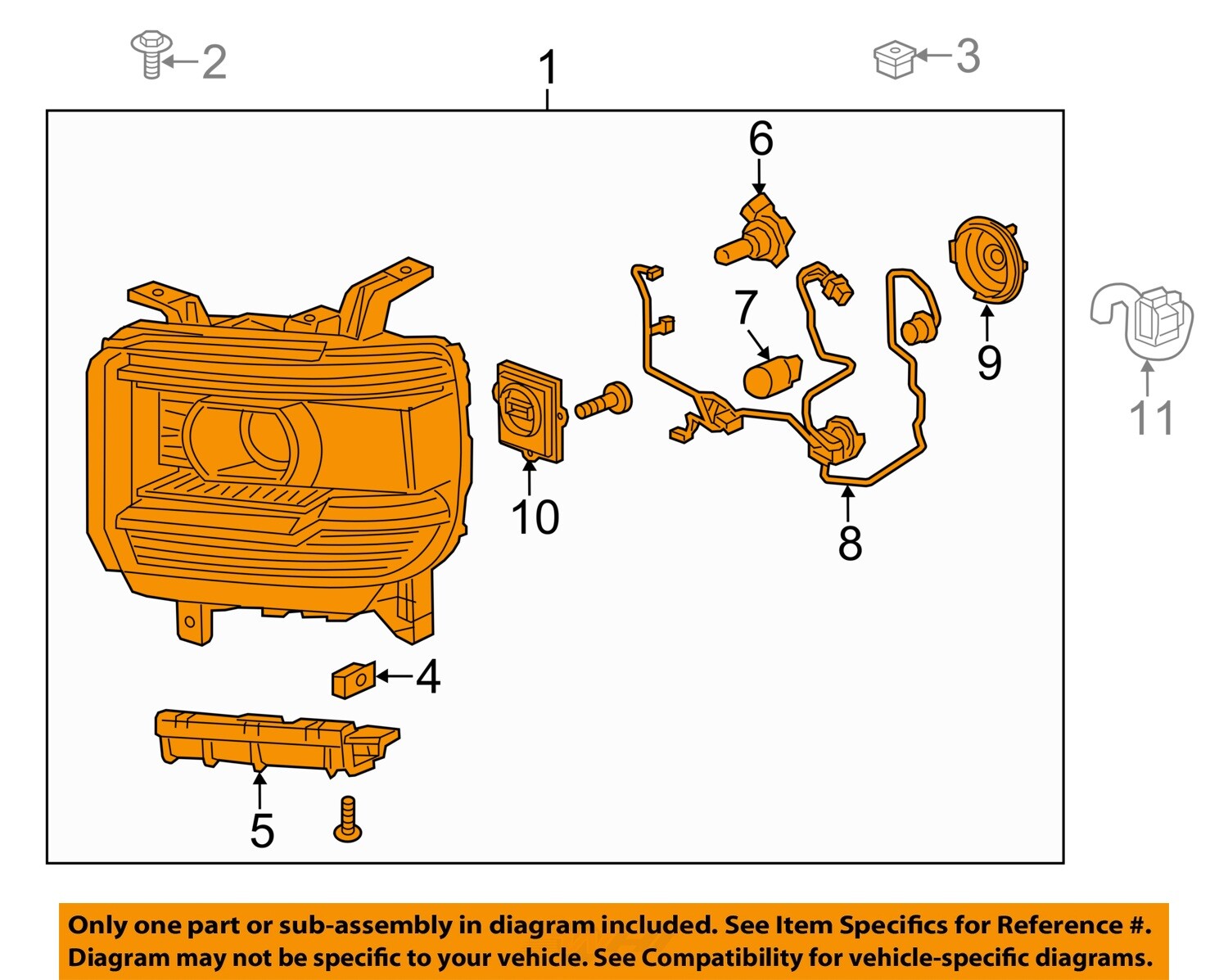 2
1
3
6
7
9
11
10
8
4
5

Only one part or sub-assembly in diagram included. See Item Specifics for Reference #.
Diagram may not be specific to your vehicle. See Compatibility for vehicle-specific diagrams.