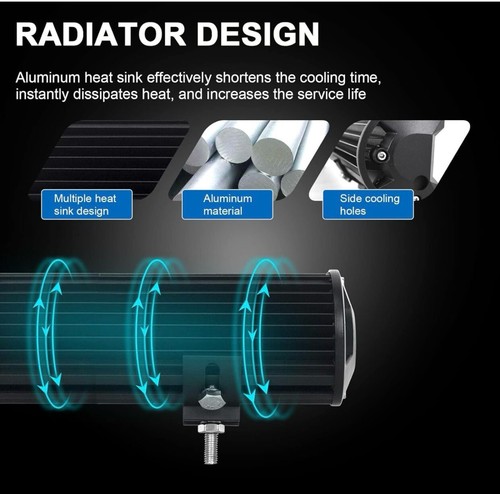 RADIATOR DESIGN

Aluminum heat sink effectively shortens the cooling time, instantly dissipates heat, and increases the service life

Multiple heat sink design

Aluminum material

Side cooling holes