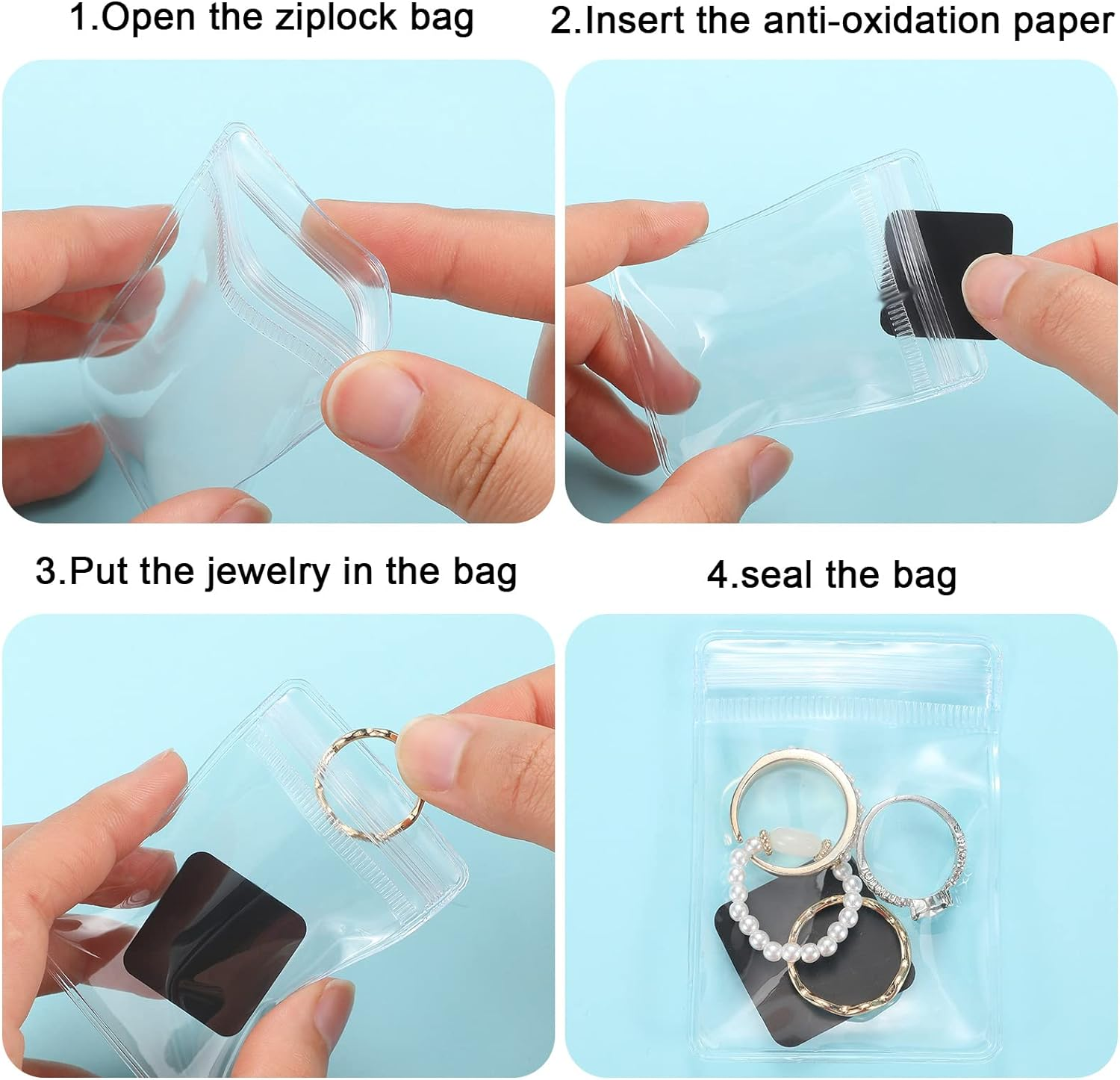 1.Open the ziplock bag

2.Insert the anti-oxidation paper

3.Put the jewelry in the bag

4.seal the bag