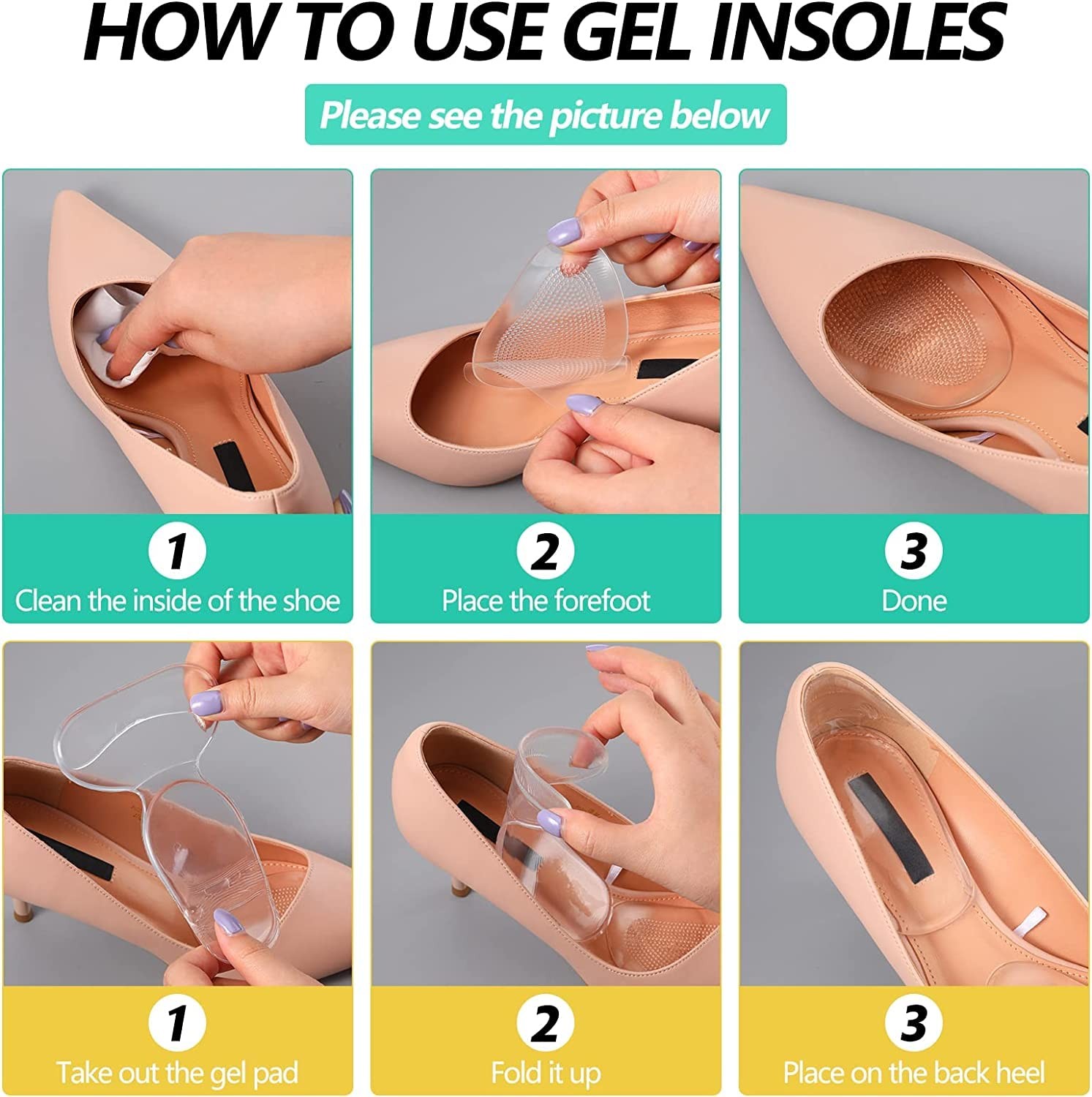 HOW TO USE GEL INSOLES

Please see the picture below

1
Clean the inside of the shoe

2
Place the forefoot

3
Done

1
Take out the gel pad

2
Fold it up

3
Place on the back heel