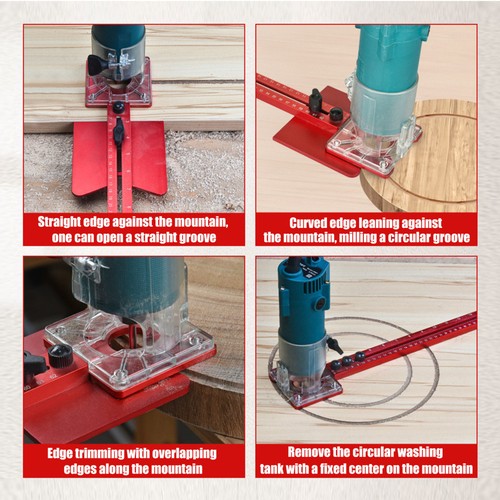 Straight edge against the mountain, one can open a straight groove

Curved edge leaning against the mountain, milling a circular groove

Edge trimming with overlapping edges along the mountain

Remove the circular washing tank with a fixed center on the mountain