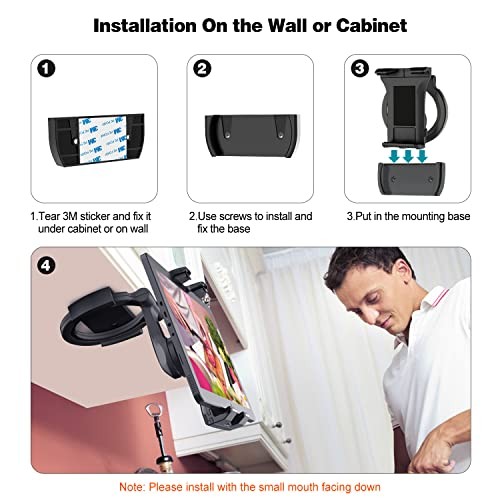 Installation On the Wall or Cabinet

1

2

3

1.Tear 3M sticker and fix it under cabinet or on wall

2.Use screws to install and fix the base

3.Put in the mounting base

4

Note: Please install with the small mouth facing down