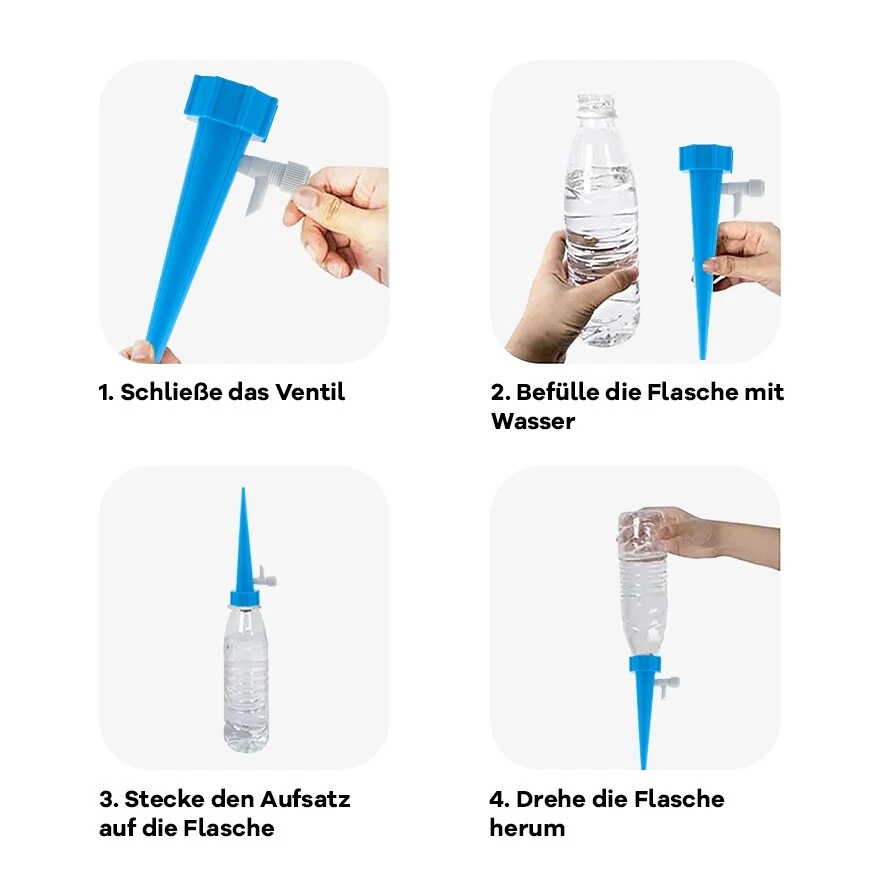 1. Schließe das Ventil

2. Befülle die Flasche mit Wasser

3. Stecke den Aufsatz auf die Flasche

4. Drehe die Flasche herum