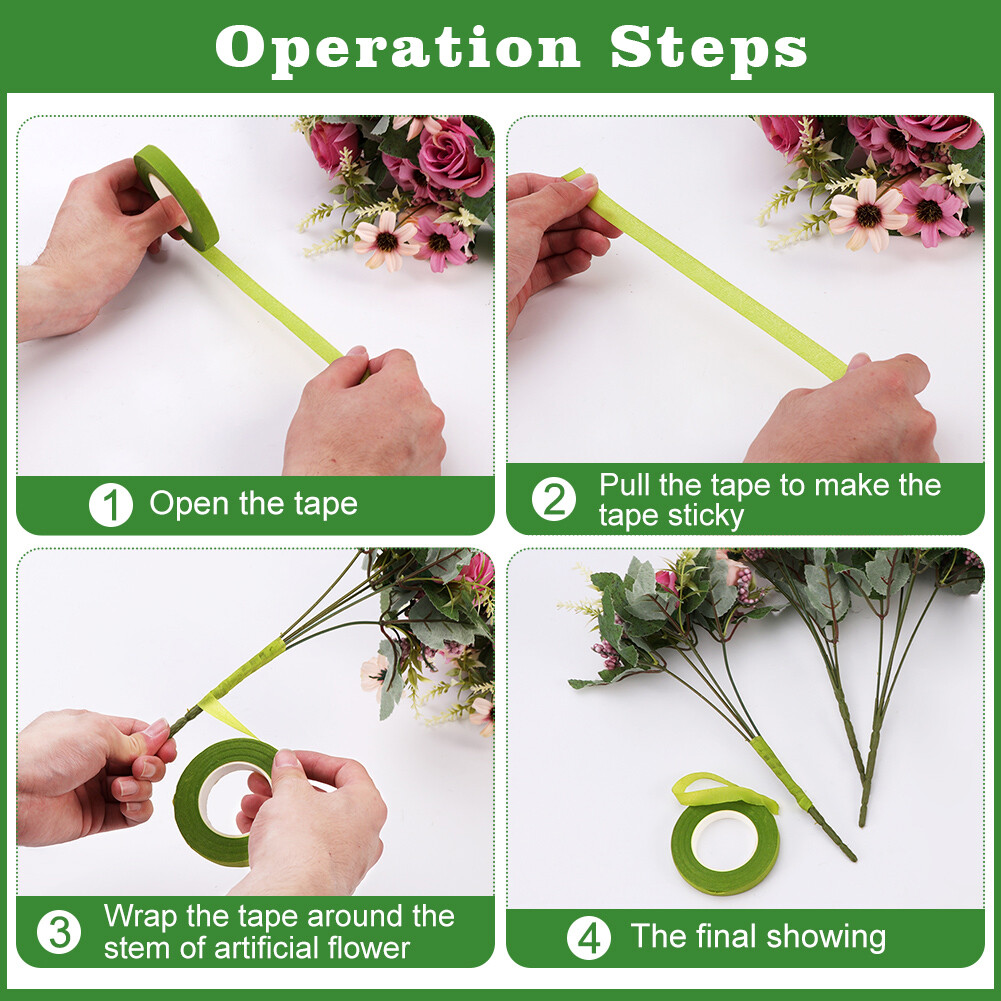 Operation Steps

1 Open the tape

2 Pull the tape to make the tape sticky

3 Wrap the tape around the stem of artificial flower

4 The final showing